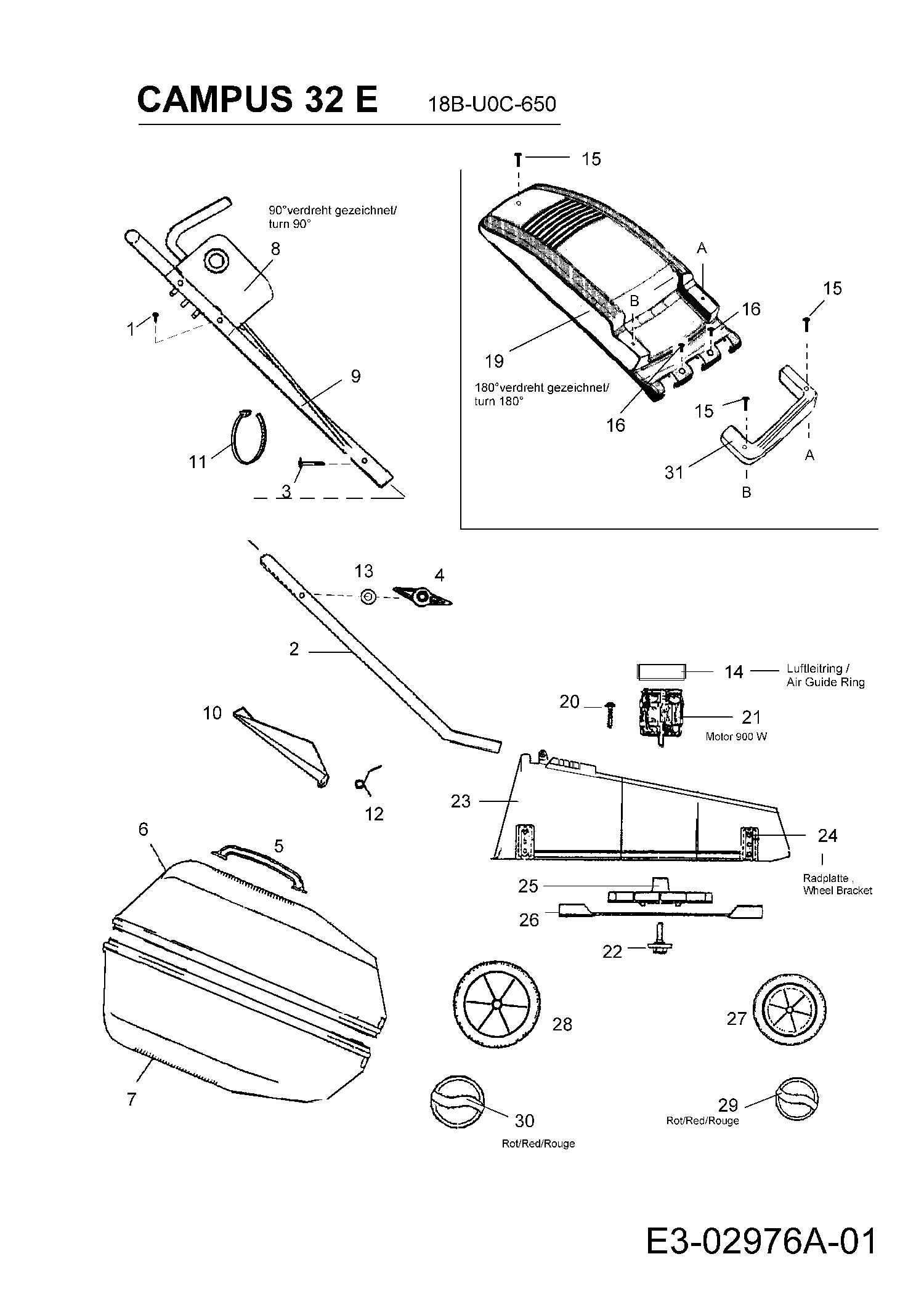 CAMPUS 32 E 18B-U0C-650

90°verdreht gezeichnet/
turn 90°

8

1

9

11

3

15

A

B

16

15

19

180°verdreht gezeichnet/
turn 180°

16

15

31

A

B

13

4

2

14 Luftleitring /
Air Guide Ring

20

21

Motor 900 W

10

12

23

24

Radplatte ,
Wheel Bracket

6

5

25

26

22

28

27

7

30

Rot/Red/Rouge

29

Rot/Red/Rouge

E3-02976A-01