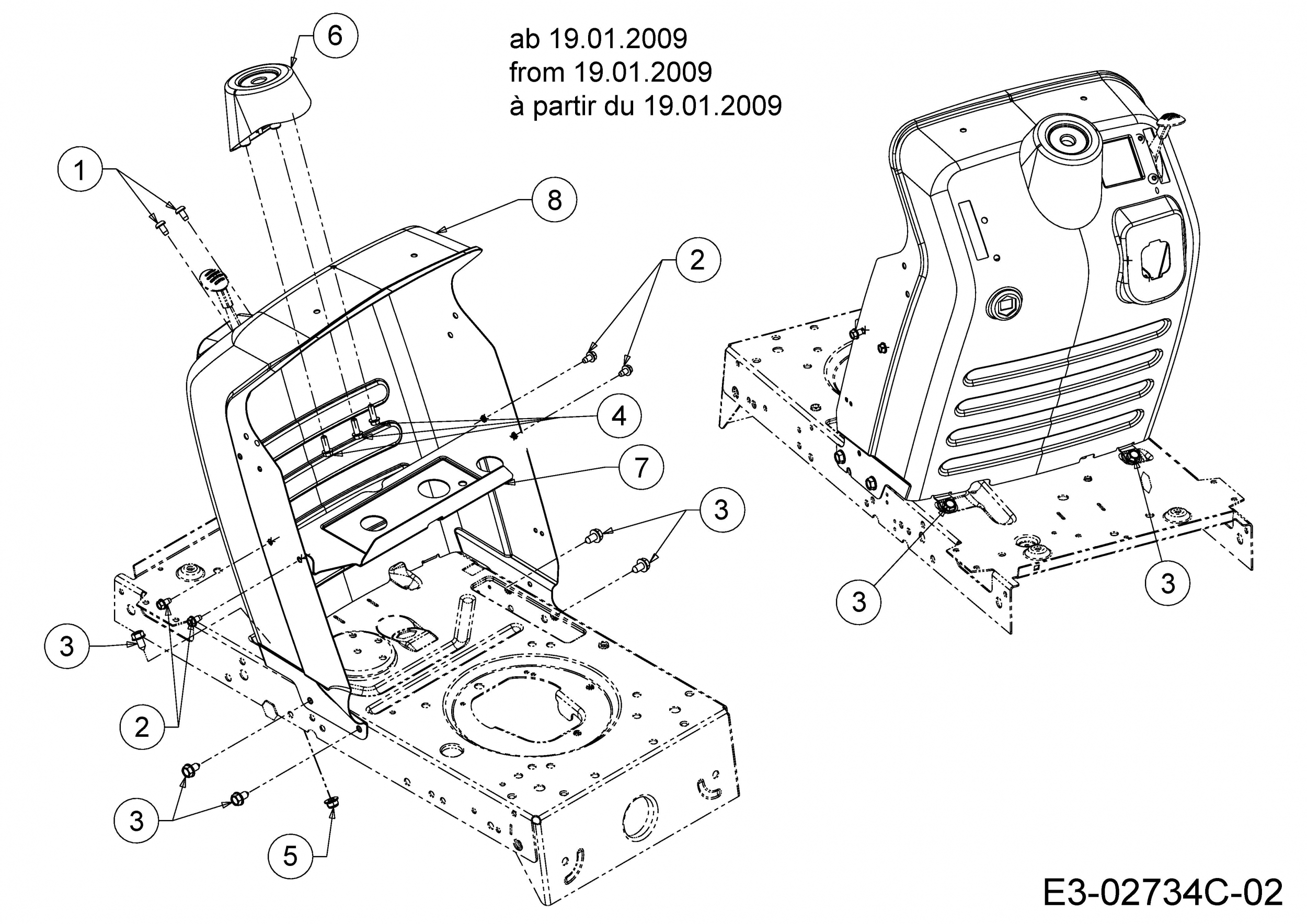 ab 19.01.2009
from 19.01.2009
à partir du 19.01.2009

6
1
8
2
4
7
3
3
2
3
5
3
3

E3-02734C-02