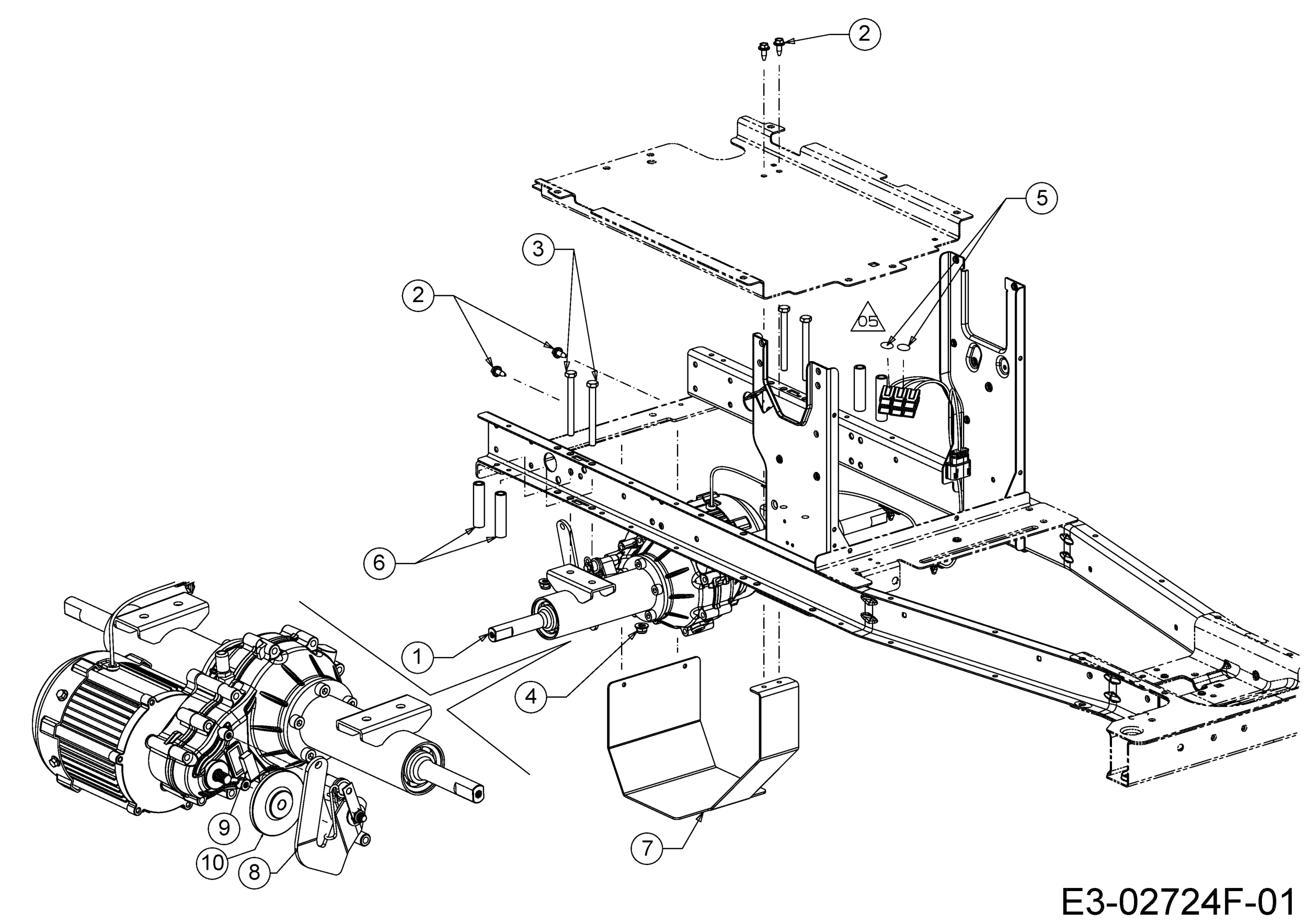 2
5
3
2
05
6
1
4
9
10
8
7
E3-02724F-01