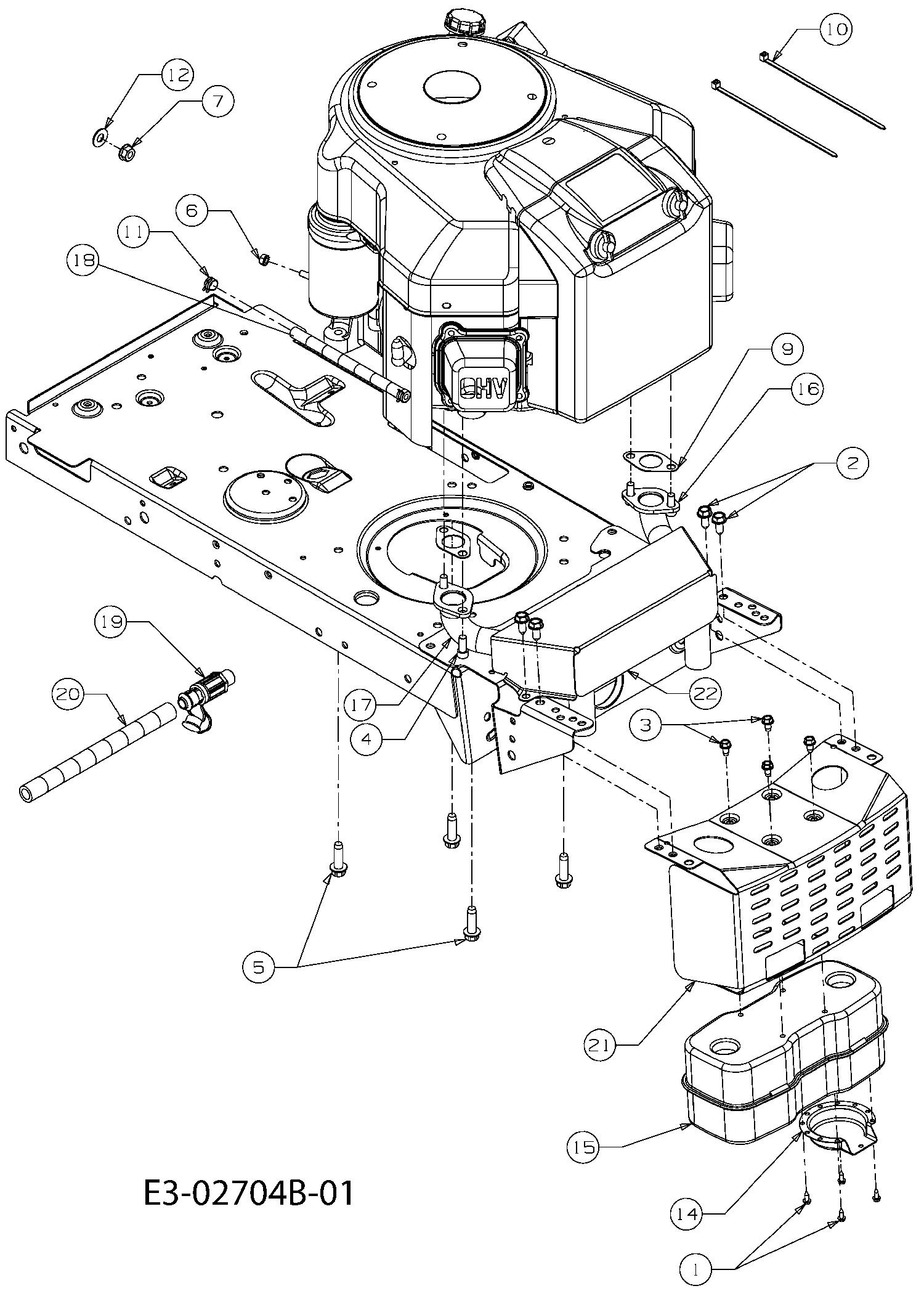 10
12
7
6
11
18
OHV
9
16
2
19
20
17
4
22
3
5
21
15
14
1
E3-02704B-01