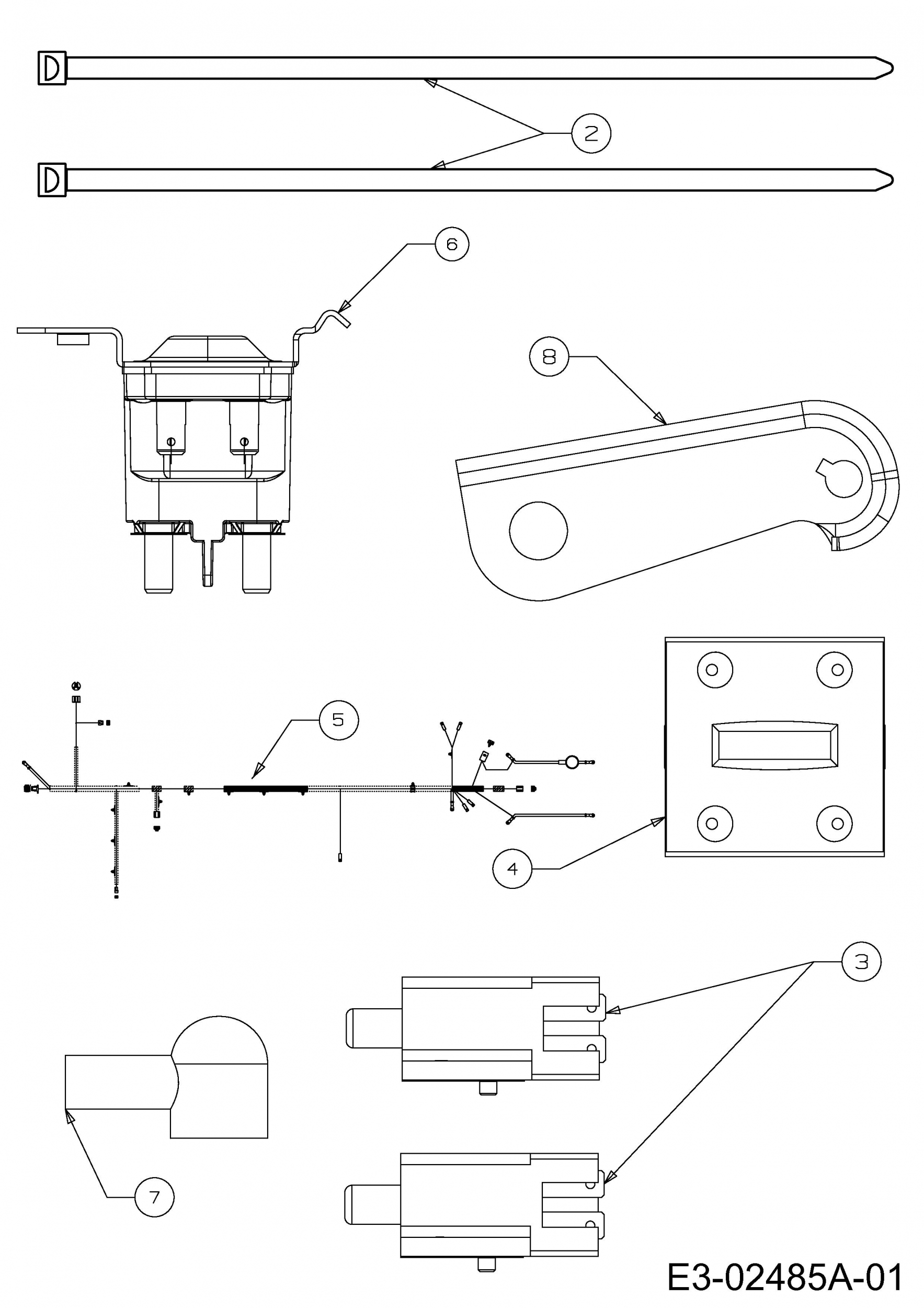 2

6

8

5

4

3

7

E3-02485A-01