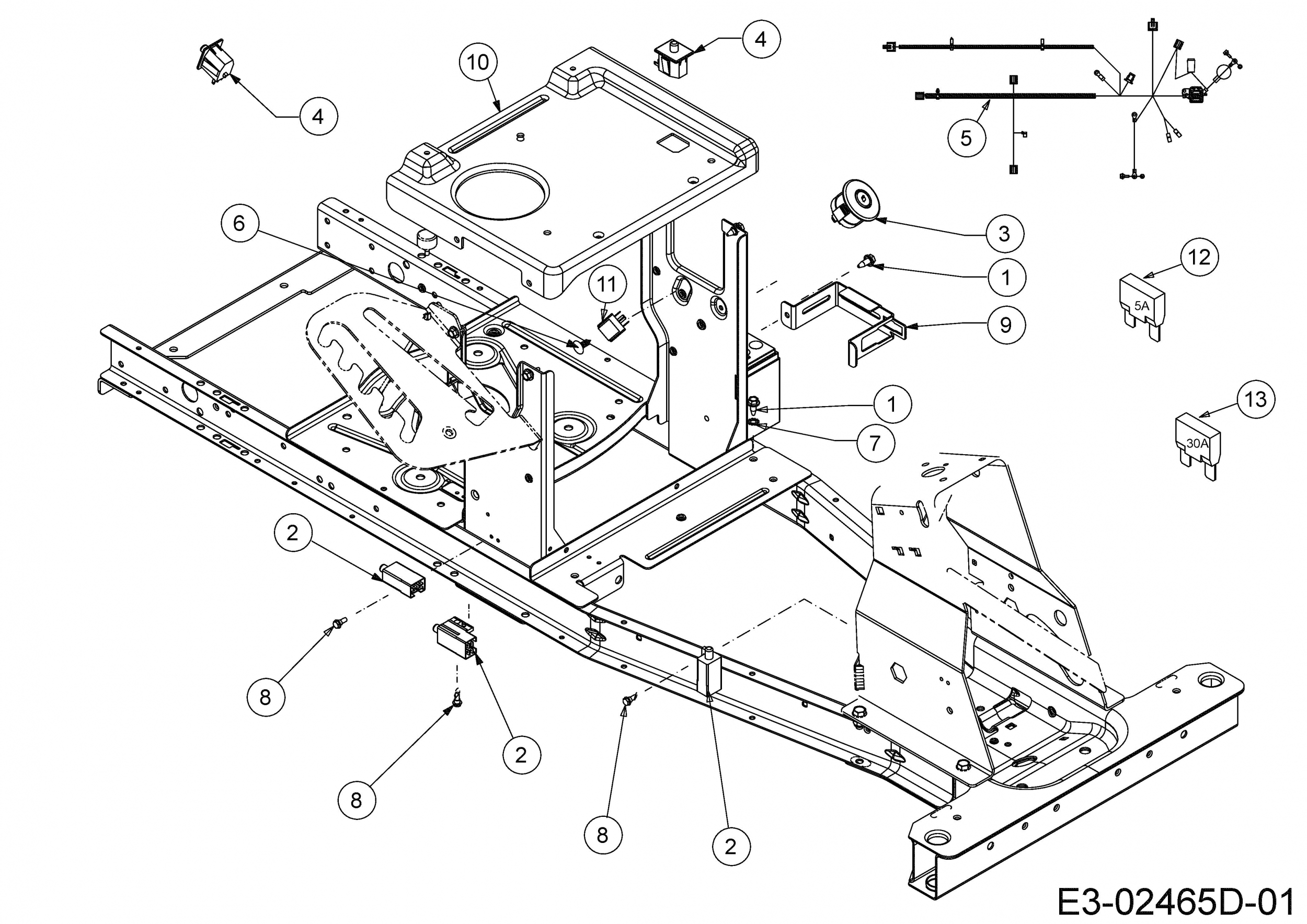 4

10

4

5

6

3

12

1

11

5A

9

1

13

7

30A

2

8

2

8

8

2

E3-02465D-01