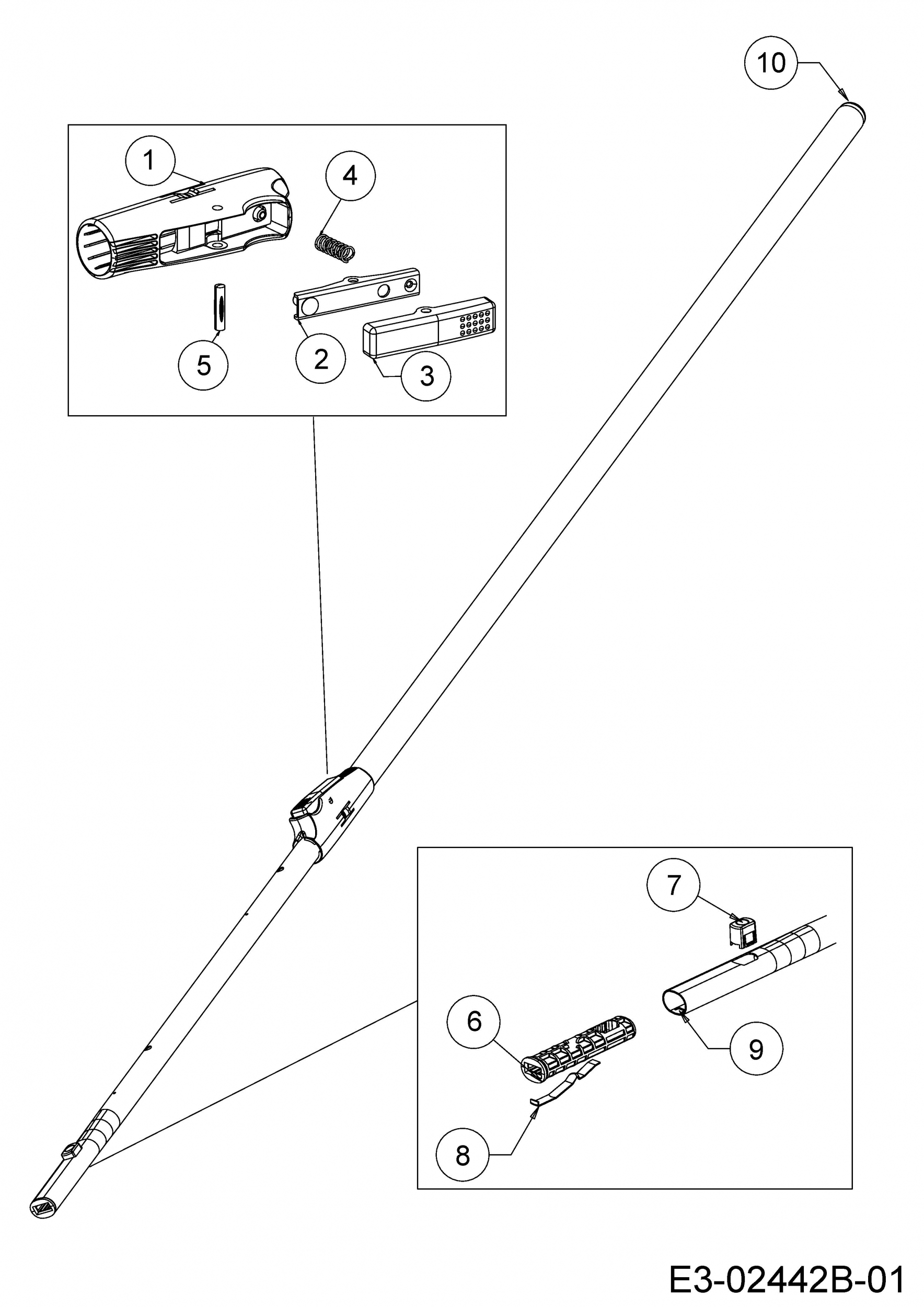 10
1
4
5
2
3
7
6
9
8
E3-02442B-01