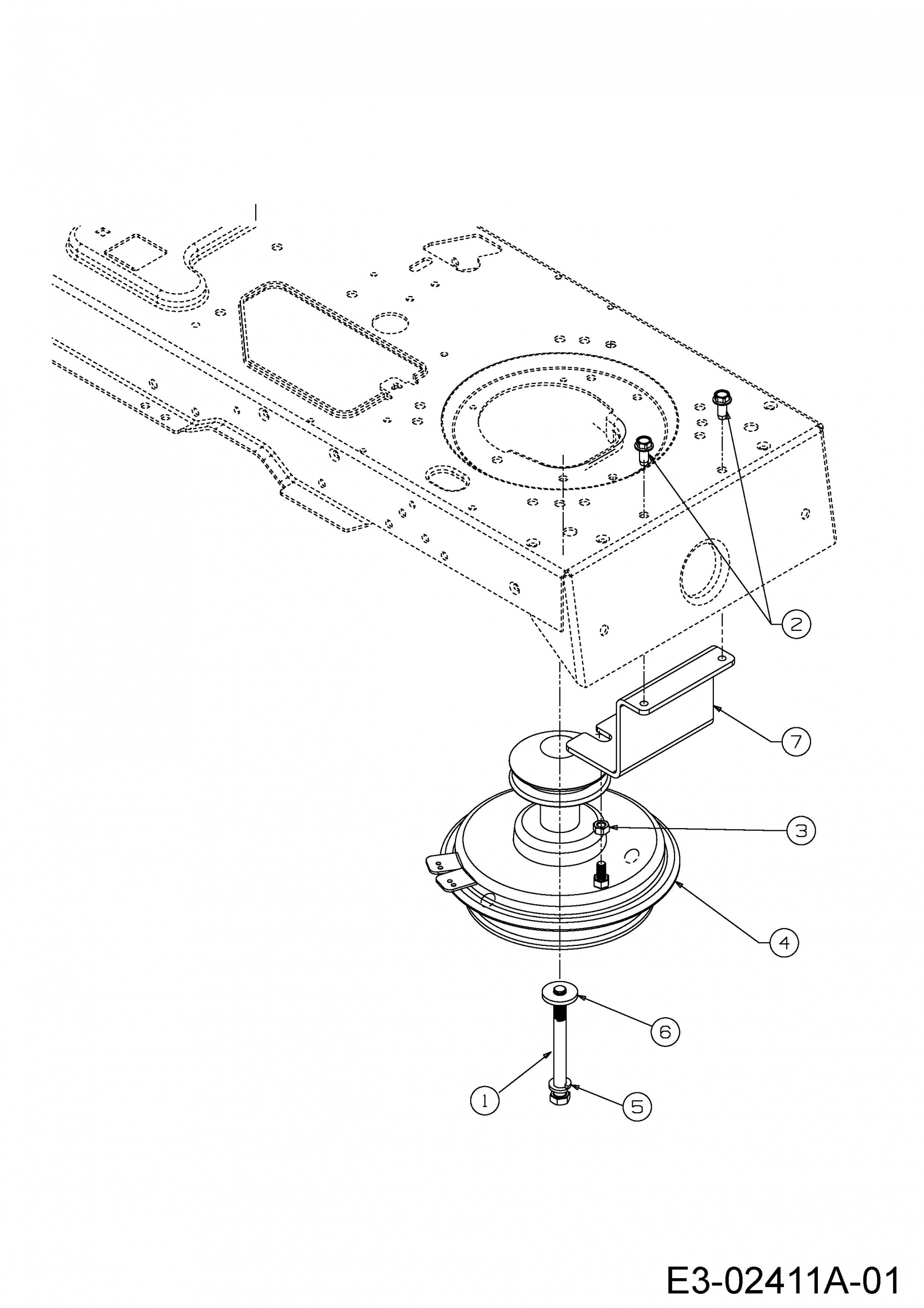 2

7

3

4

6

1

5

E3-02411A-01