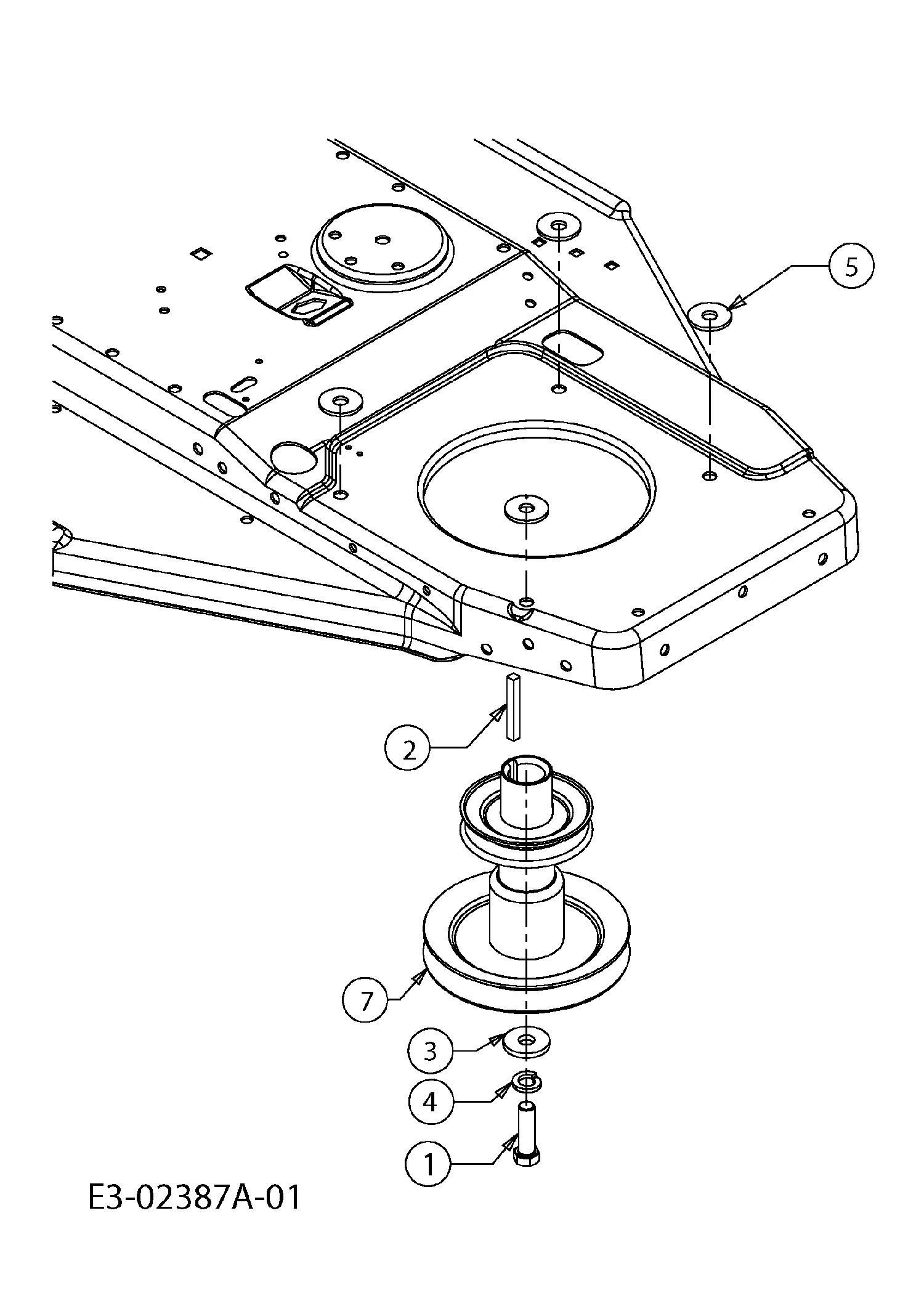 5

2

7

3

4

1

E3-02387A-01