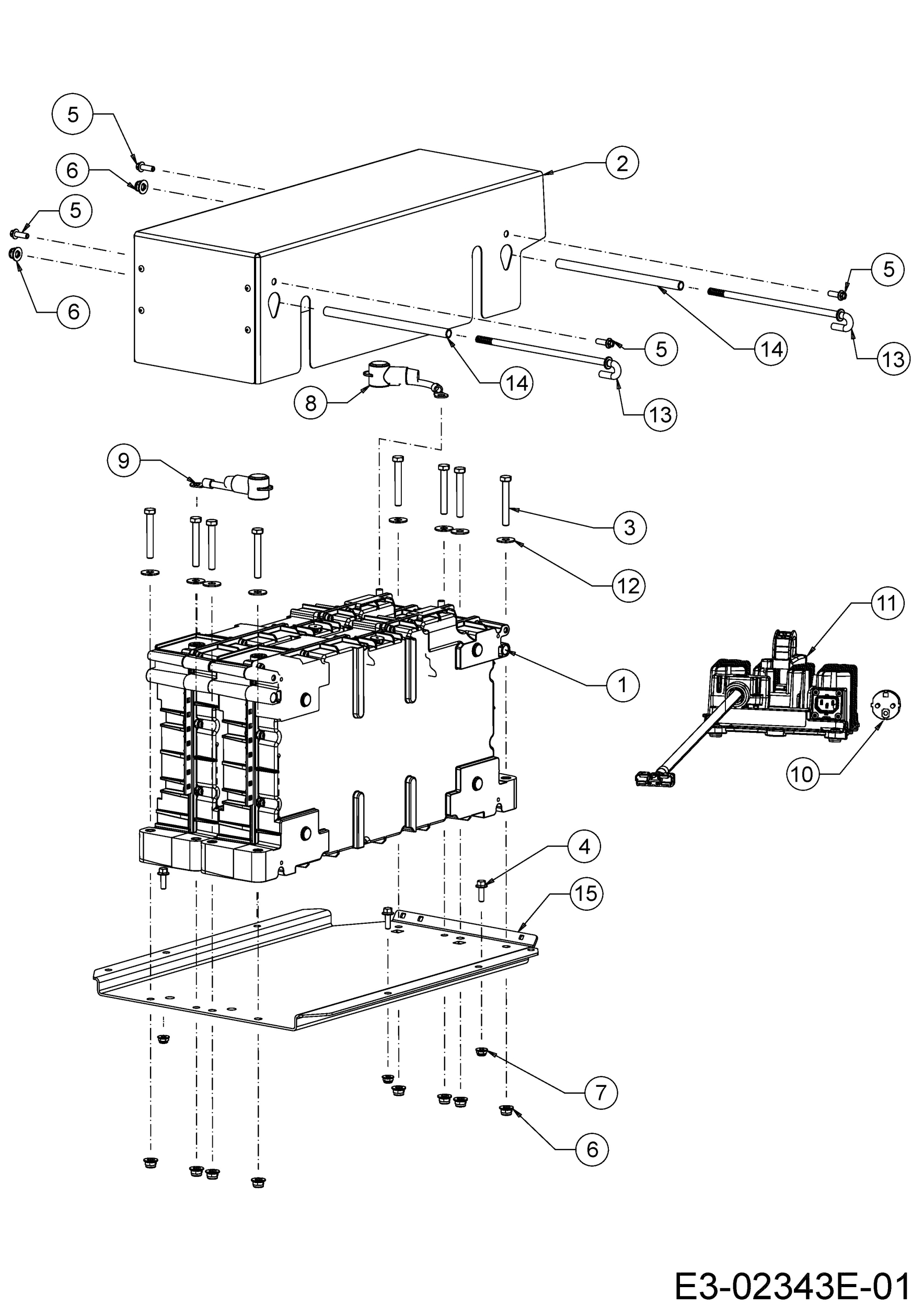 5
6
5
6
2
5
14
13
5
14
13
8
9
3
12
11
1
10
4
15
7
6
E3-02343E-01