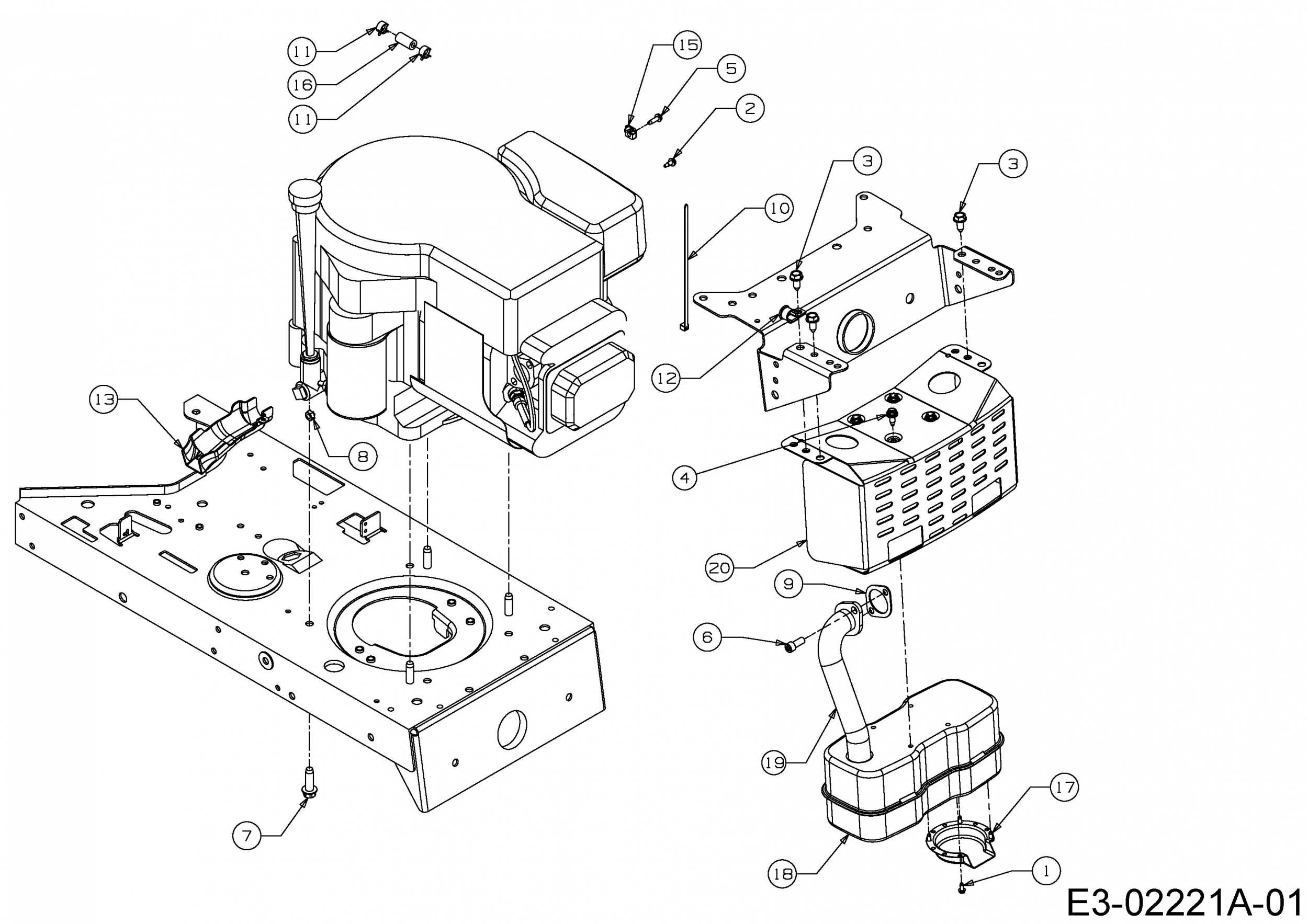 11
16
11
15
5
2
3
3
10
12
13
8
4
20
9
6
19
17
7
18
1
E3-02221A-01