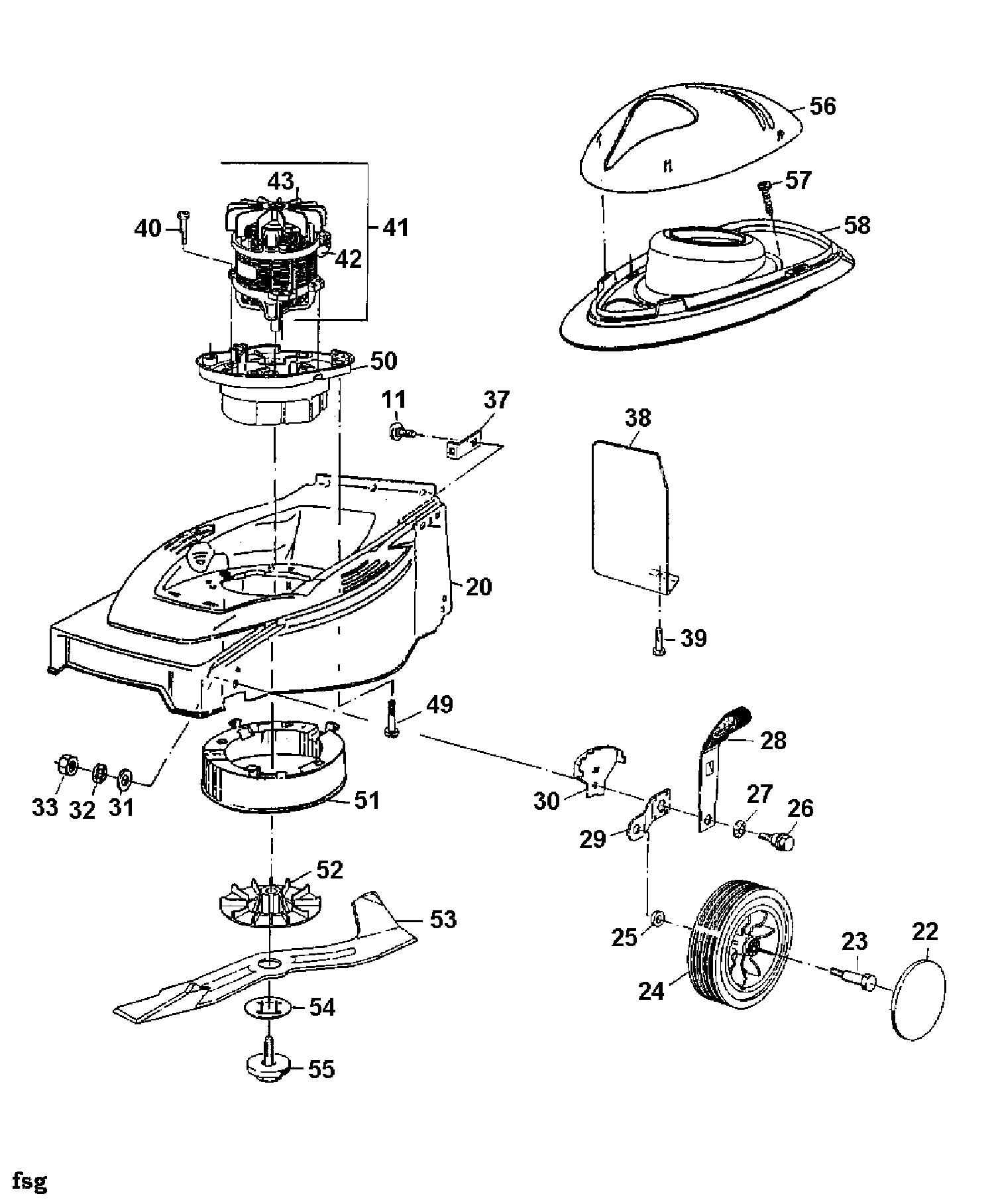 56
43
57
40
41
58
42
50
11
37
38
20
39
49
28
33
32
31
51
30
27
26
29
52
53
25
23
22
24
54
55
fsg