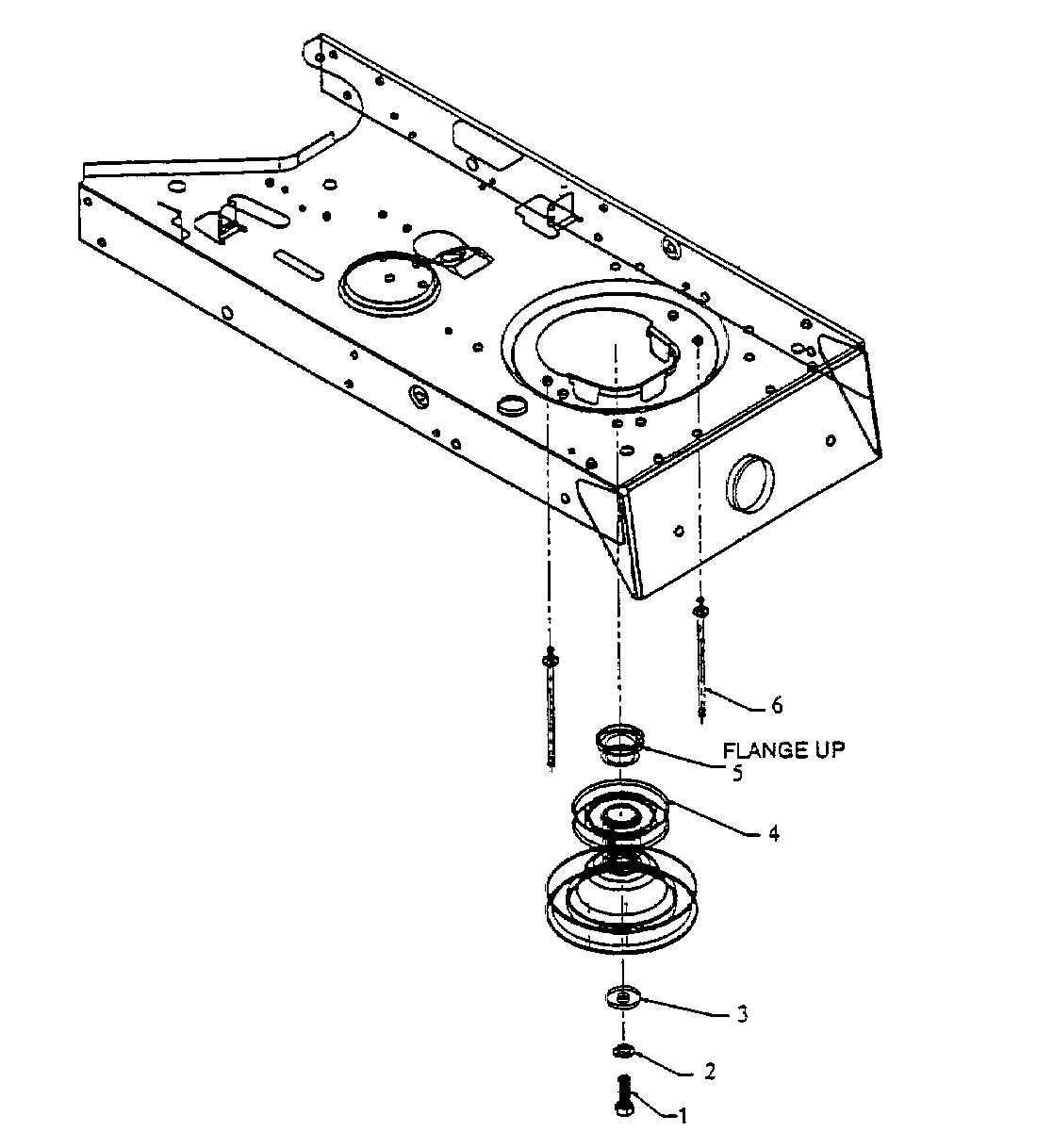 6
FLANGE UP
5
4
3
2
1