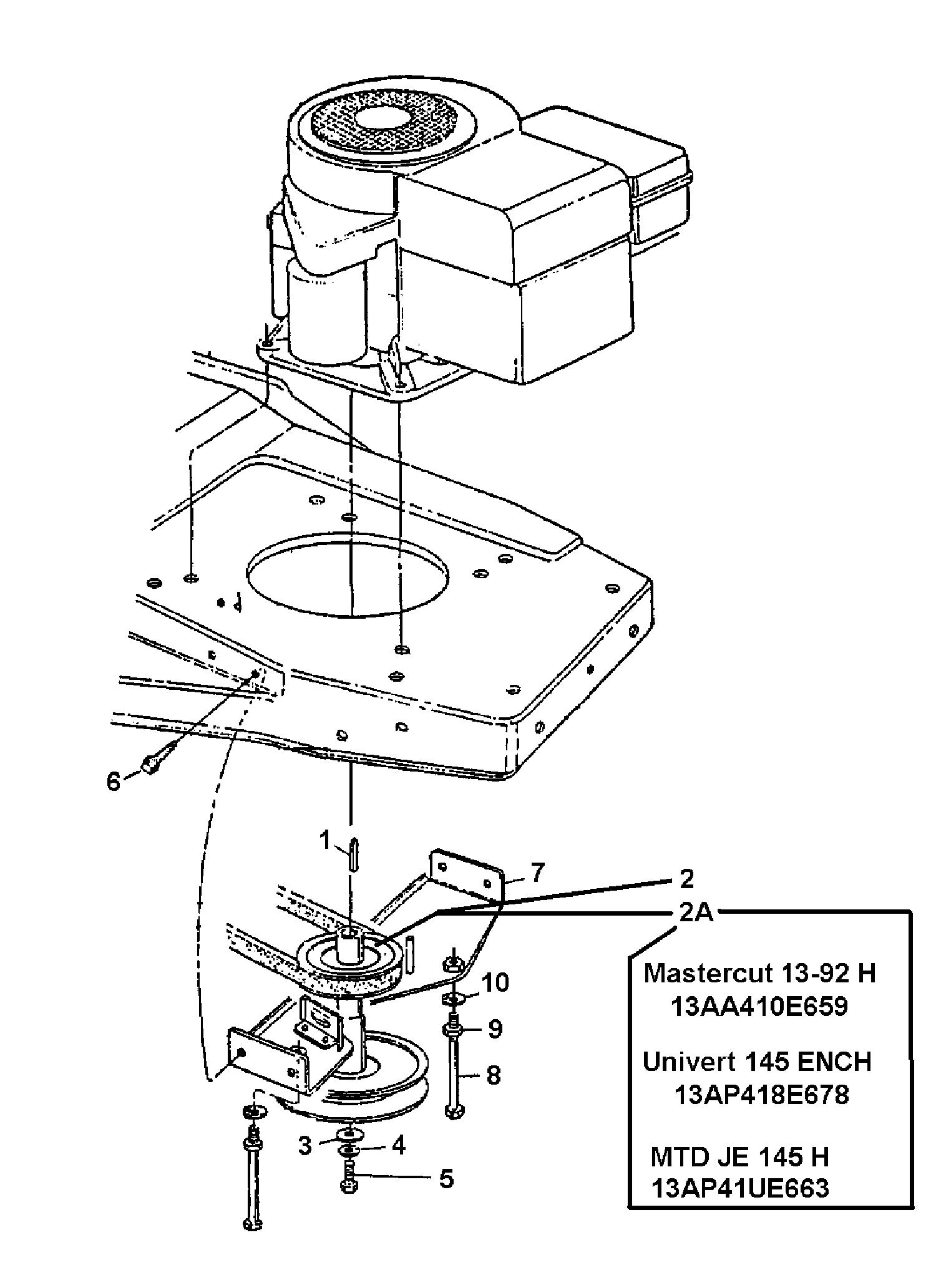 6
1
7
2
2A
10
9
8
3
4
5

Mastercut 13-92 H
13AA410E659

Univert 145 ENCH
13AP418E678

MTD JE 145 H
13AP41UE663