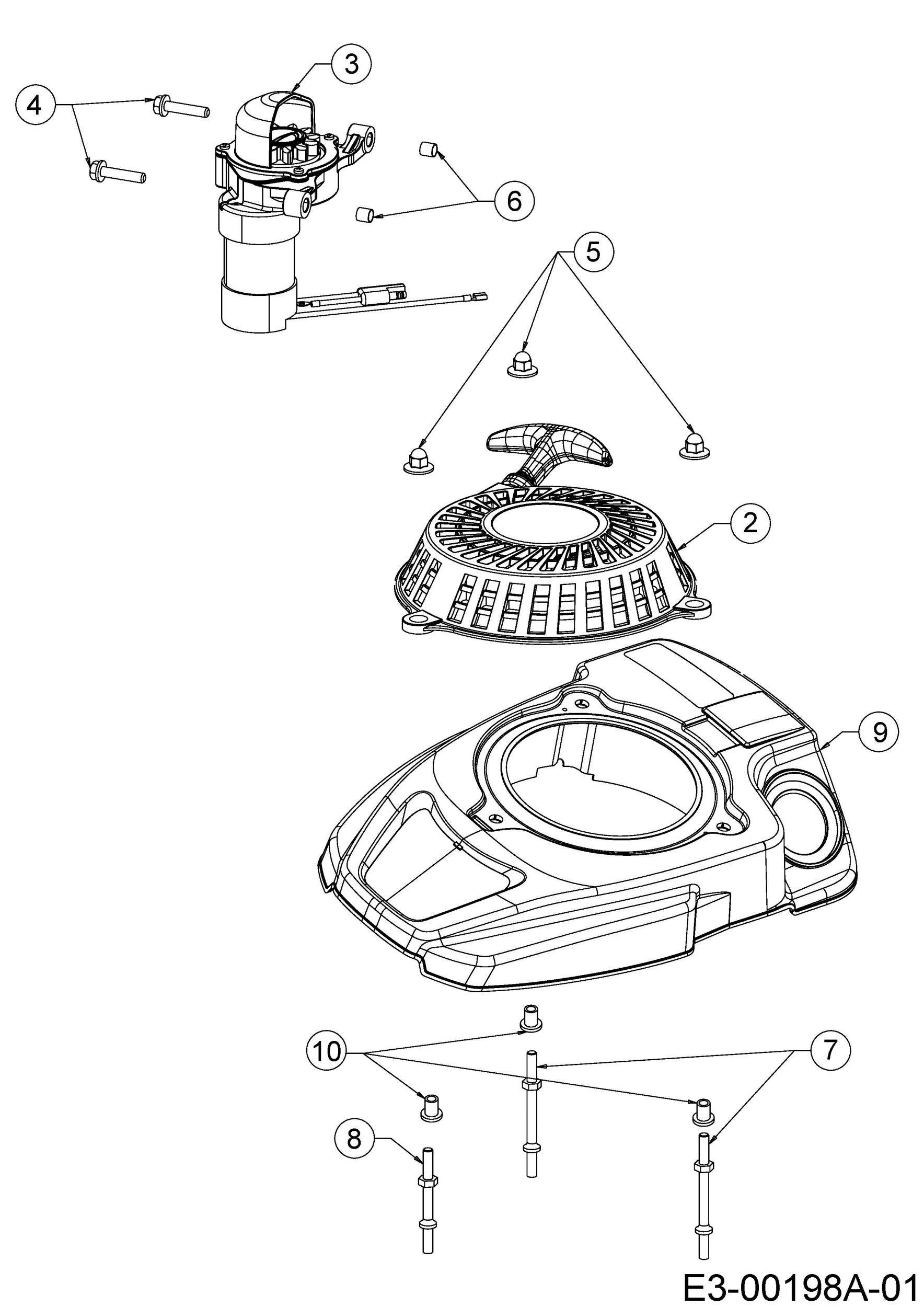 3
4
6
5
2
9
10
7
8
E3-00198A-01