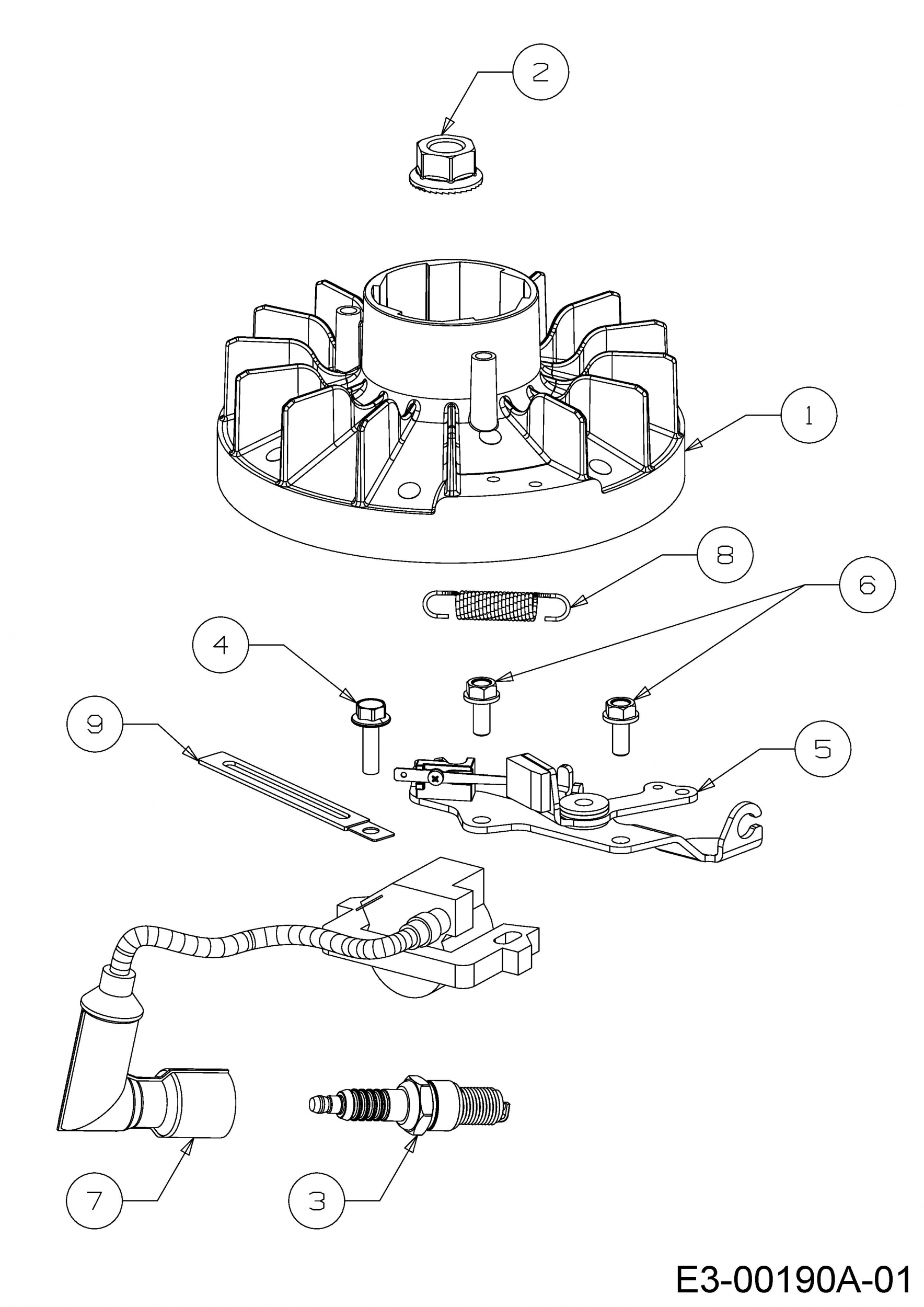 2

1

8

6

4

9

5

7

3

E3-00190A-01