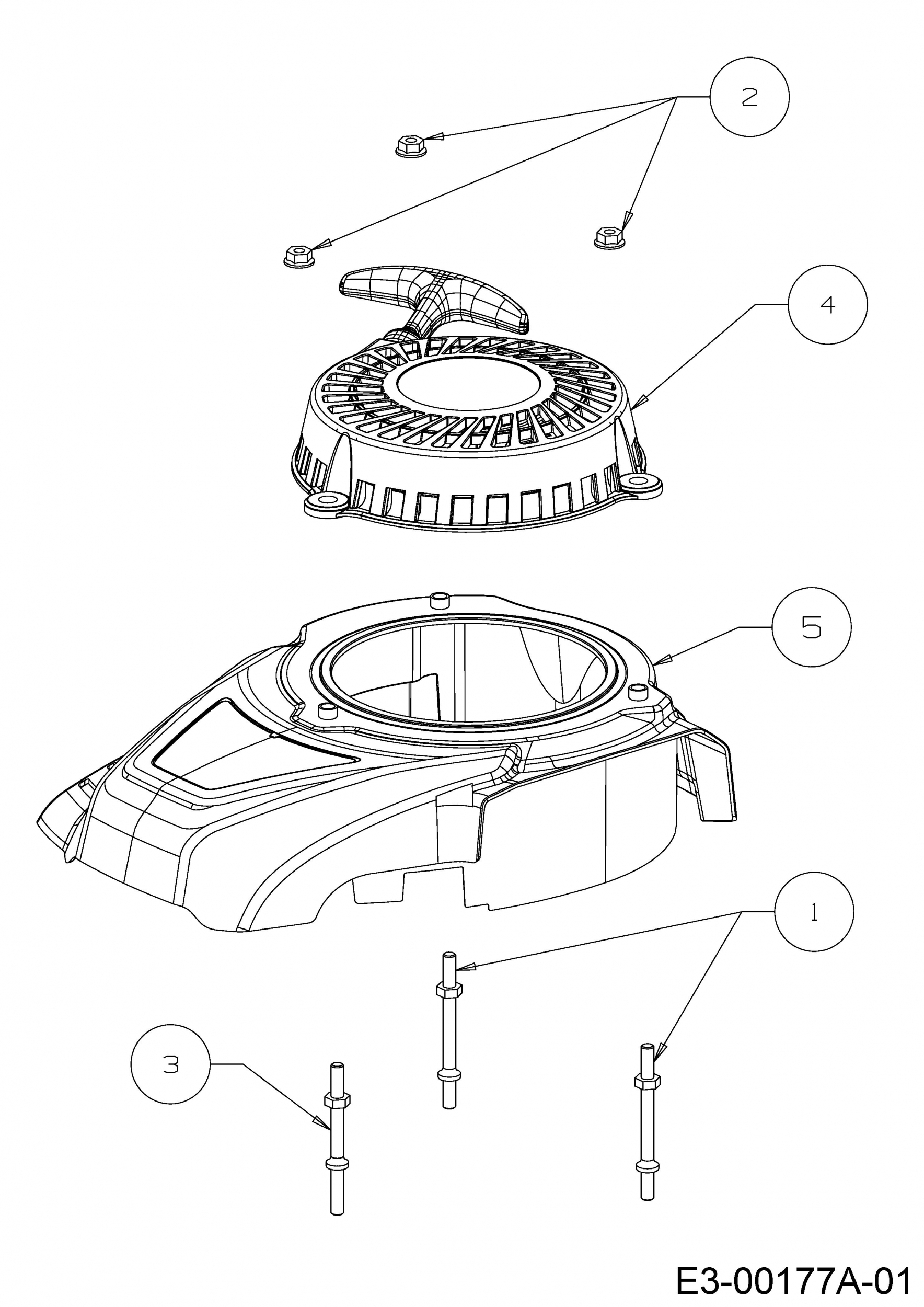 2

4

5

1

3

E3-00177A-01