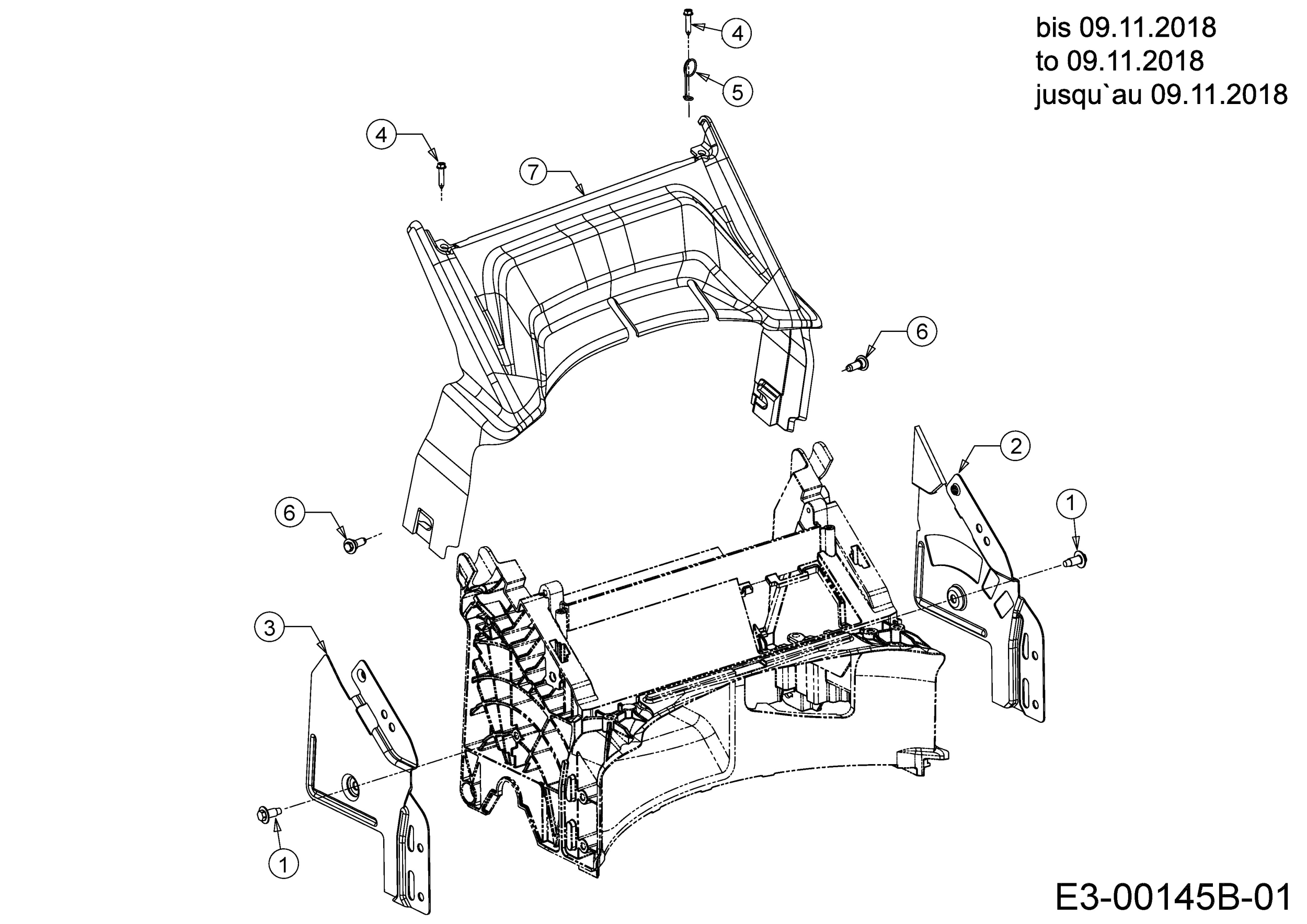 bis 09.11.2018
to 09.11.2018
jusqu`au 09.11.2018

4
5
4
7
6
2
1
6
3
1

E3-00145B-01