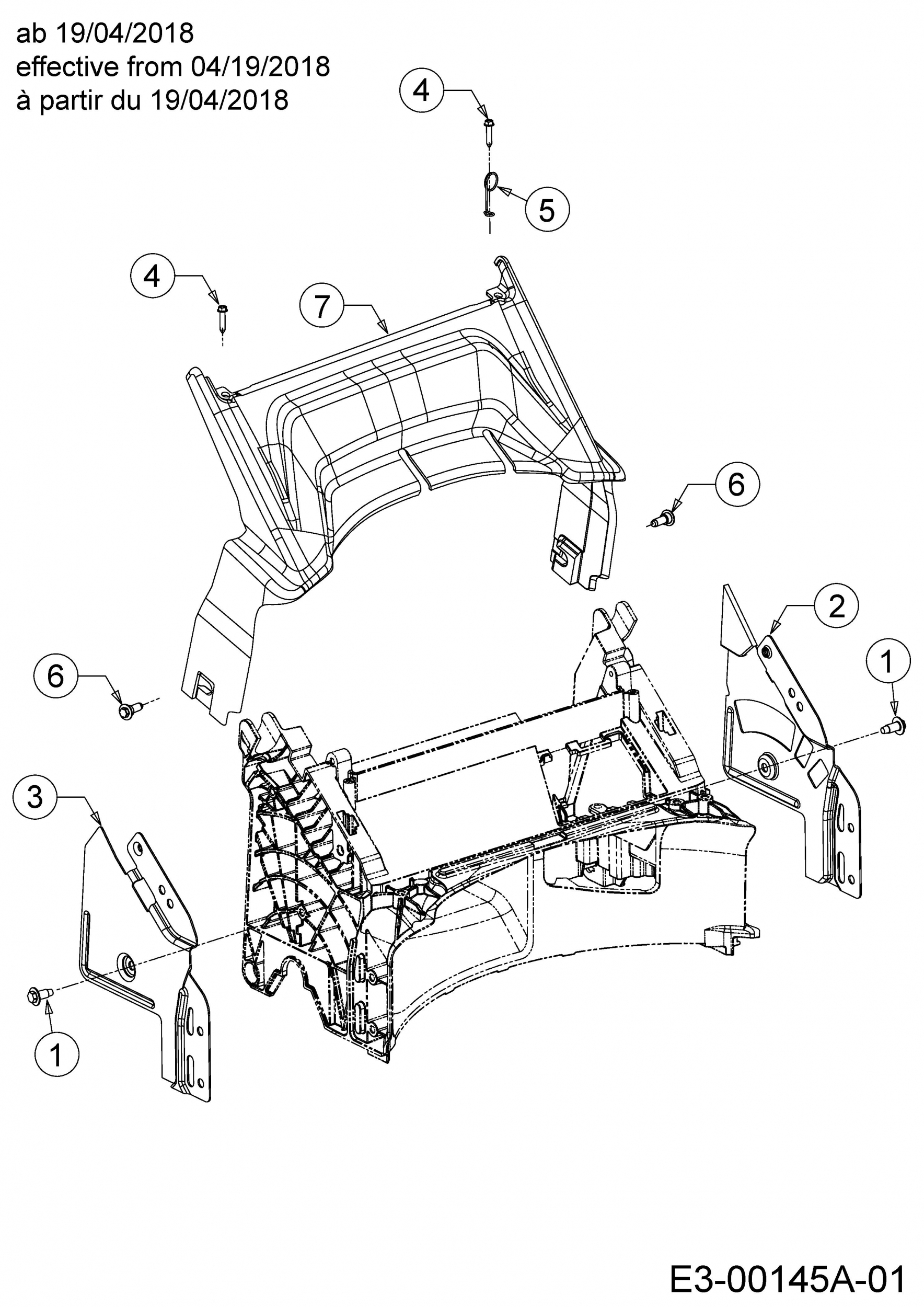 ab 19/04/2018
effective from 04/19/2018
à partir du 19/04/2018

4
5
4
7
6
2
1
6
3
1

E3-00145A-01