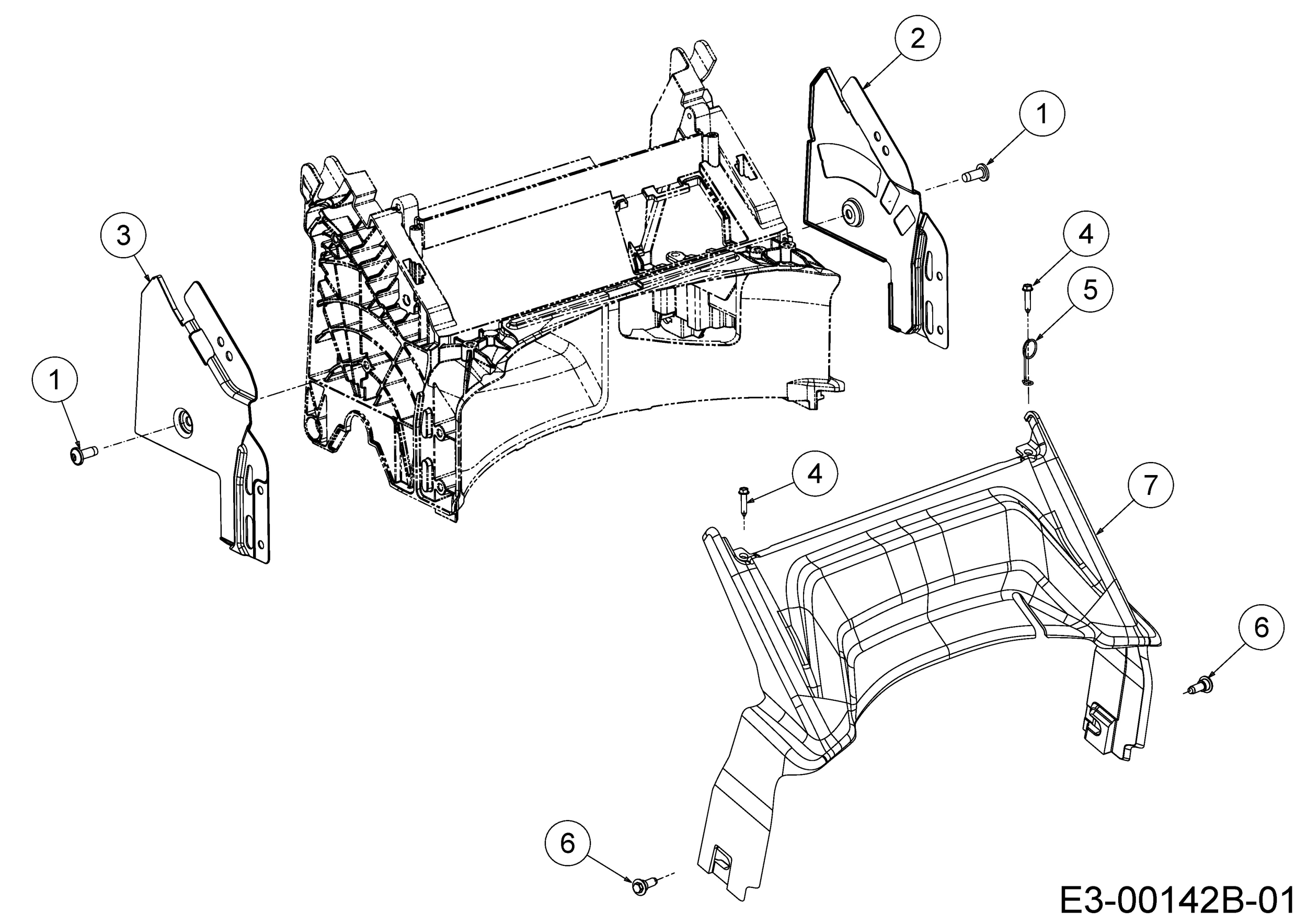 2
1
3
4
5
1
4
7
6
6
E3-00142B-01