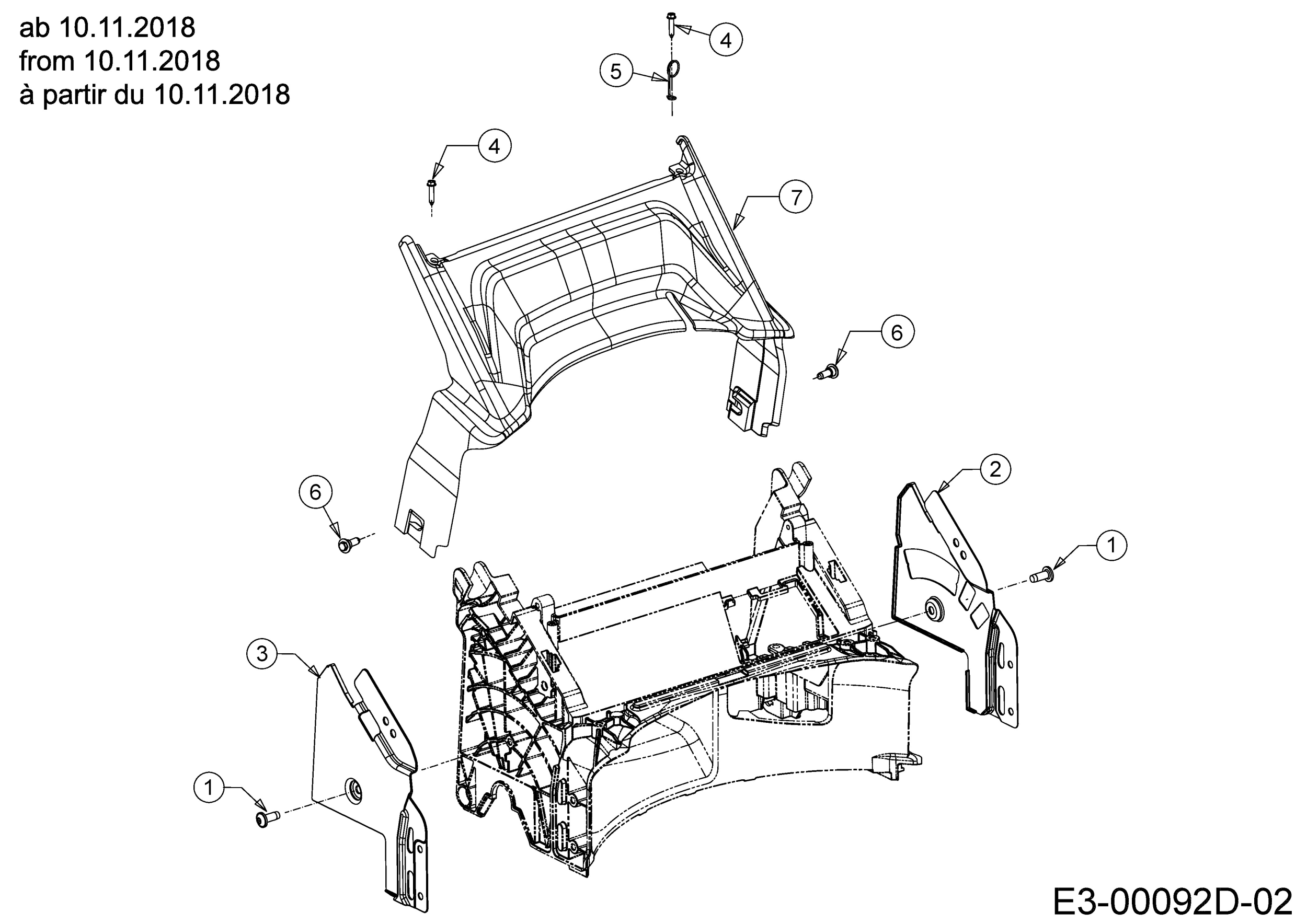 ab 10.11.2018
from 10.11.2018
à partir du 10.11.2018

4
5
4
7
6
6
2
1
3
1

E3-00092D-02