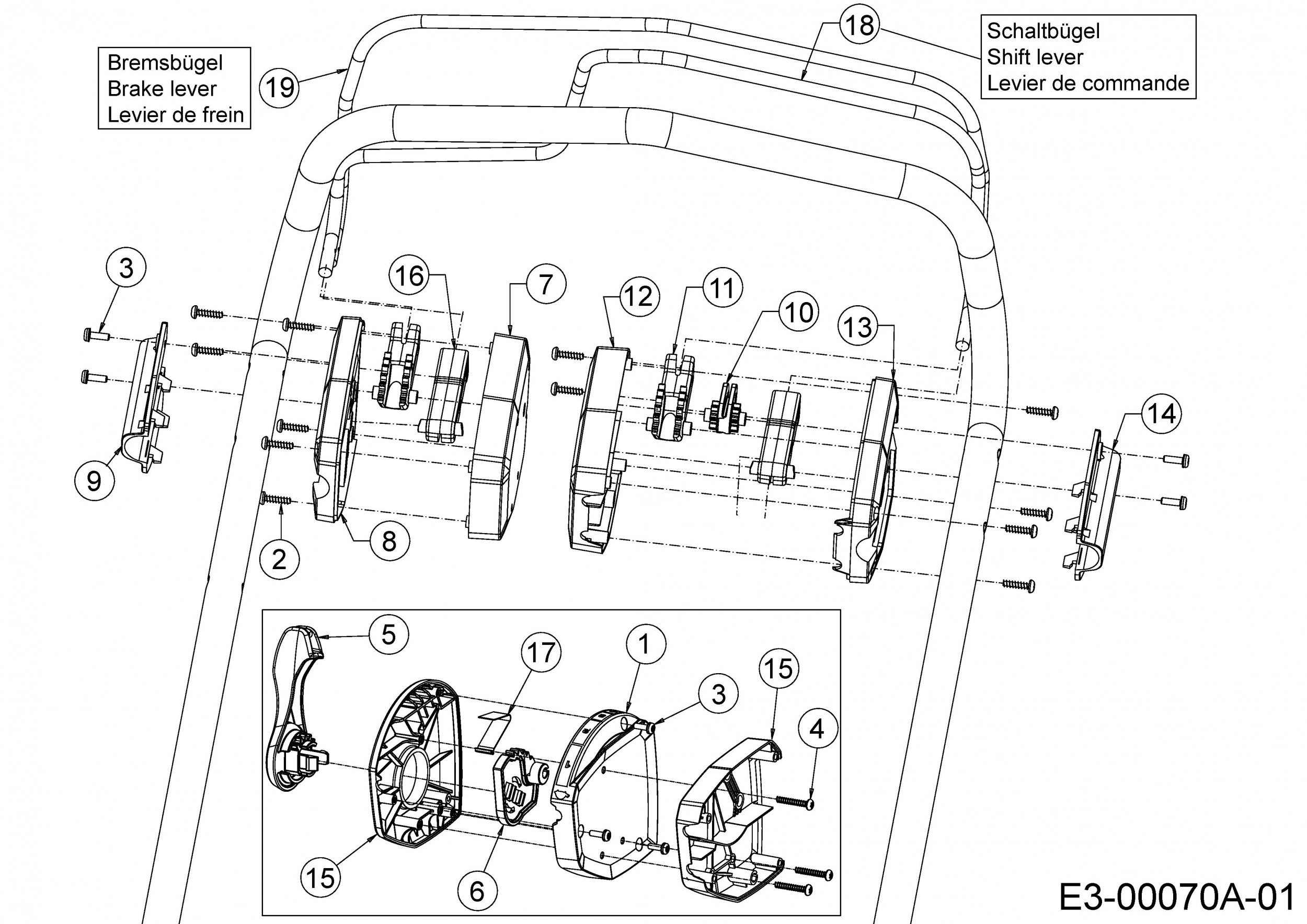 Bremsbügel
Brake lever
Levier de frein

19

18

Schaltbügel
Shift lever
Levier de commande

3

16

7

12

11

10

13

14

9

2

8

5

17

1

3

15

4

15

6

E3-00070A-01