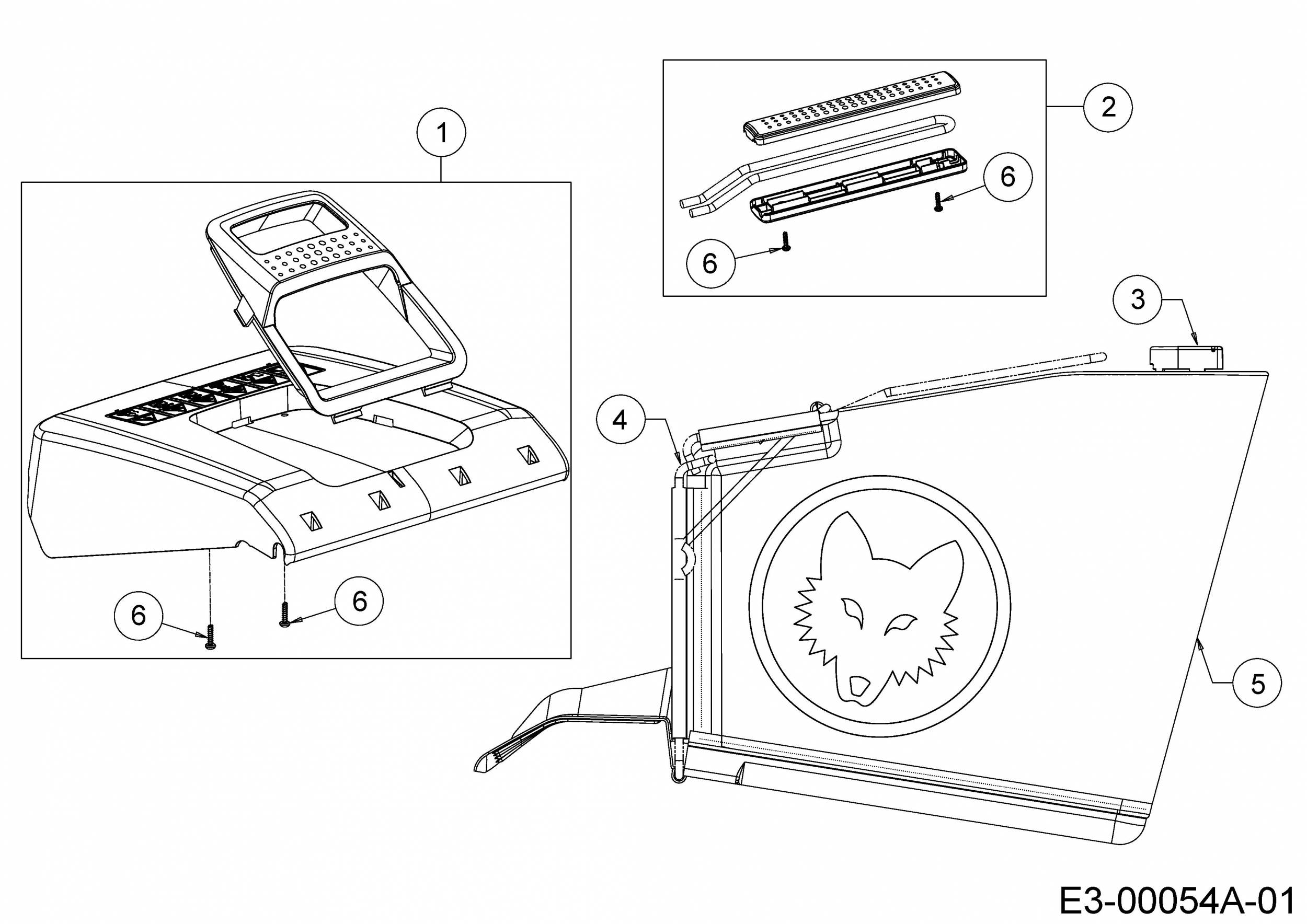 1
2
6
6
3
4
6
6
5
E3-00054A-01