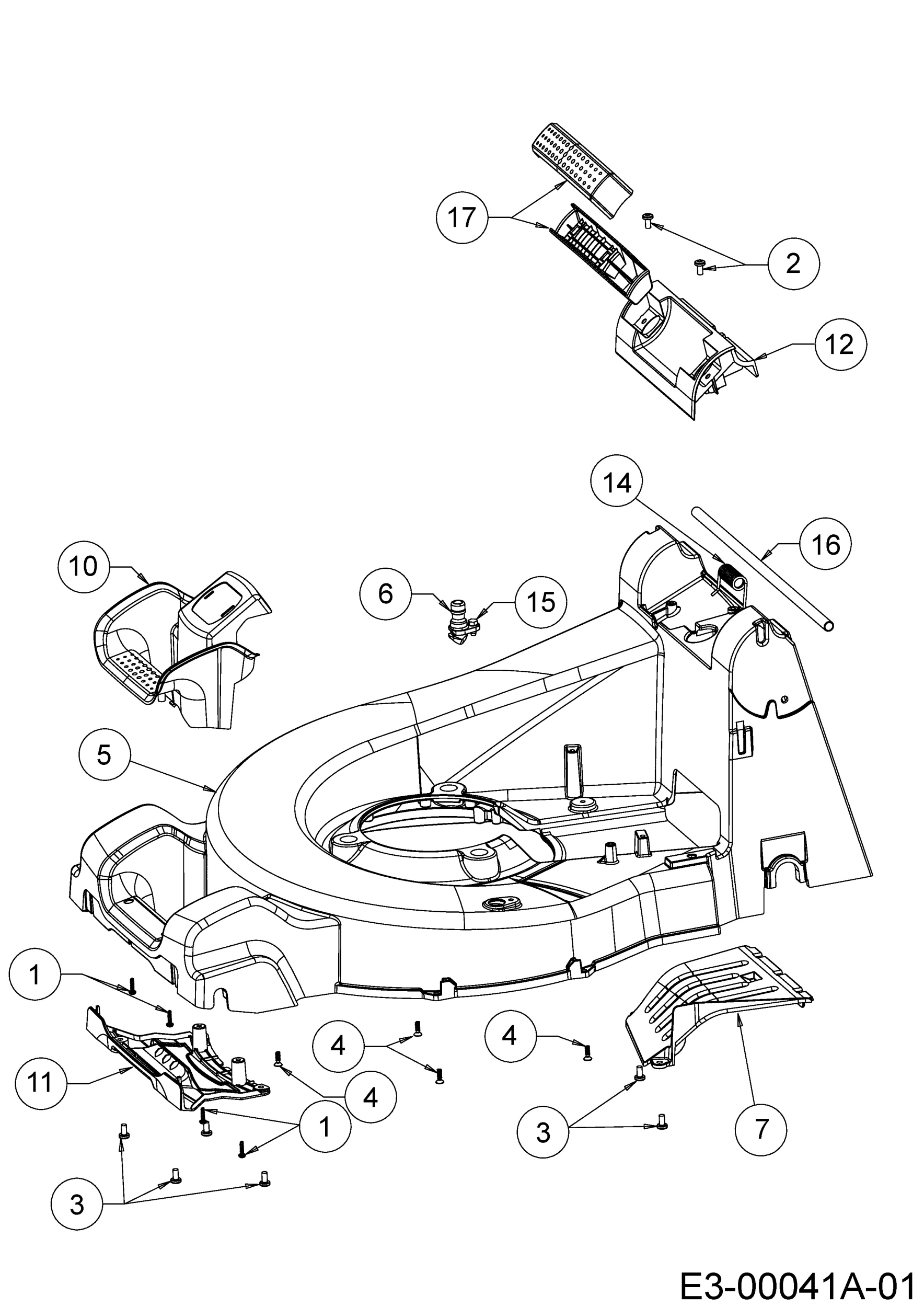 17
2
12
14
16
10
6
15
5
1
4
4
11
4
1
3
7
3
E3-00041A-01