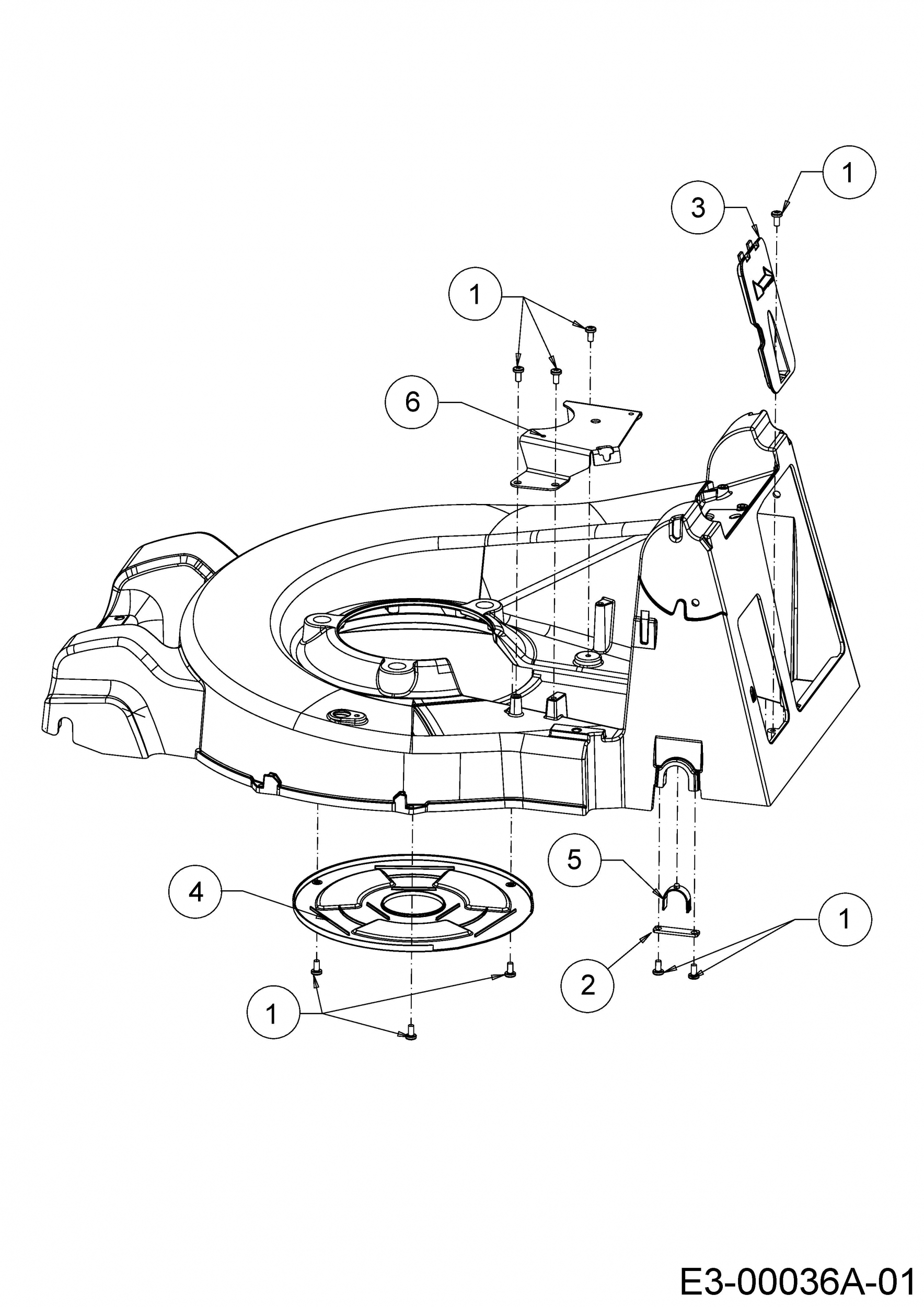 1
3
1
6
5
4
1
2
1
E3-00036A-01