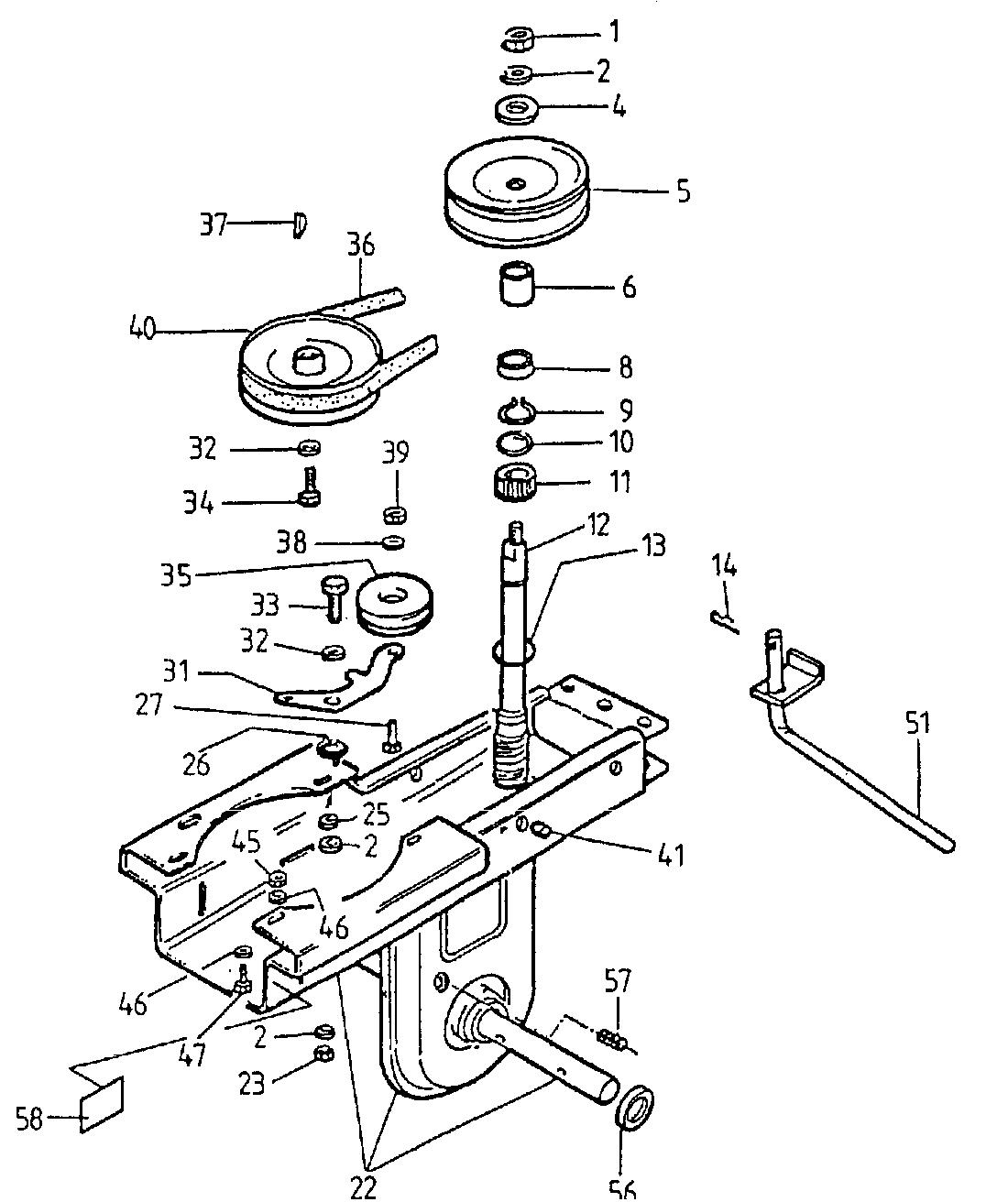 1
2
4
5
37
36
6
40
8
9
10
32
39
11
34
38
12
13
35
14
33
32
31
27
51
26
25
2
41
45
46
46
57
47
2
23
58
22
56