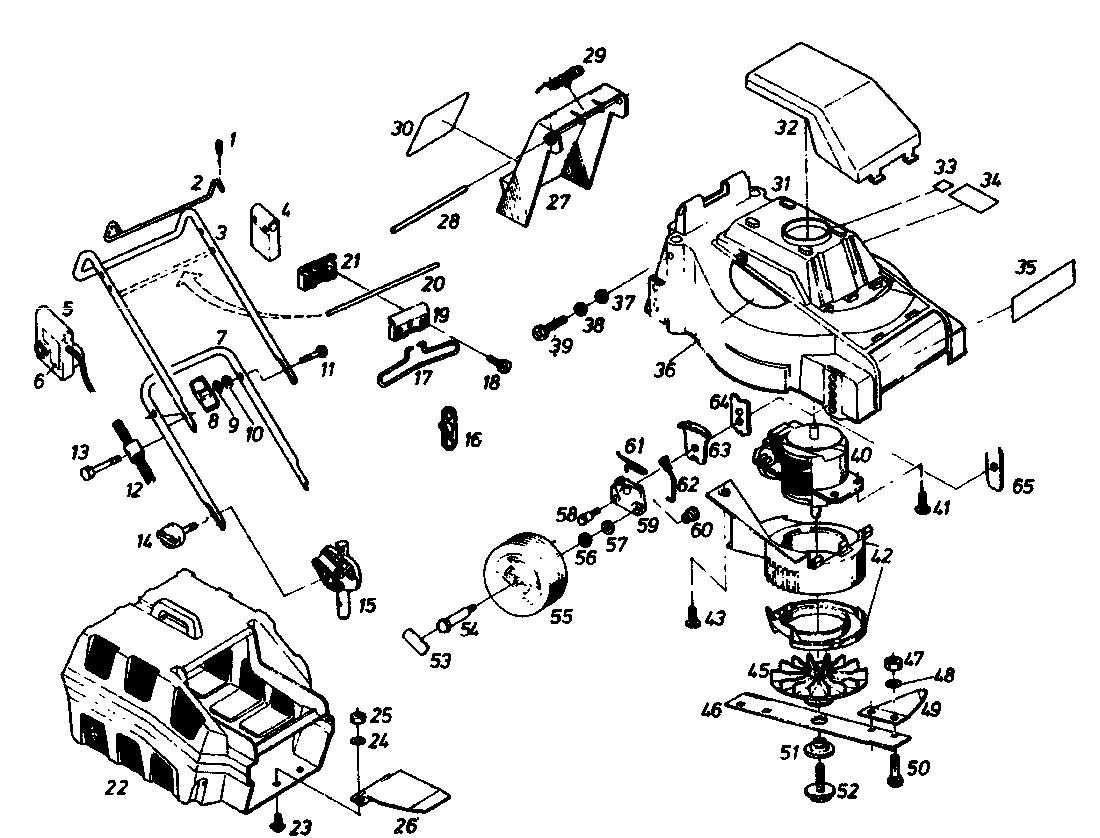 1
2
3
4
5
6
7
8
9
10
11
12
13
14
15
16
17
18
19
20
21
22
23
24
25
26
27
28
29
30
31
32
33
34
35
36
37
38
39
40
41
42
43
45
46
47
48
49
50
51
52
53
54
55
56
57
58
59
60
61
62
63
64
65