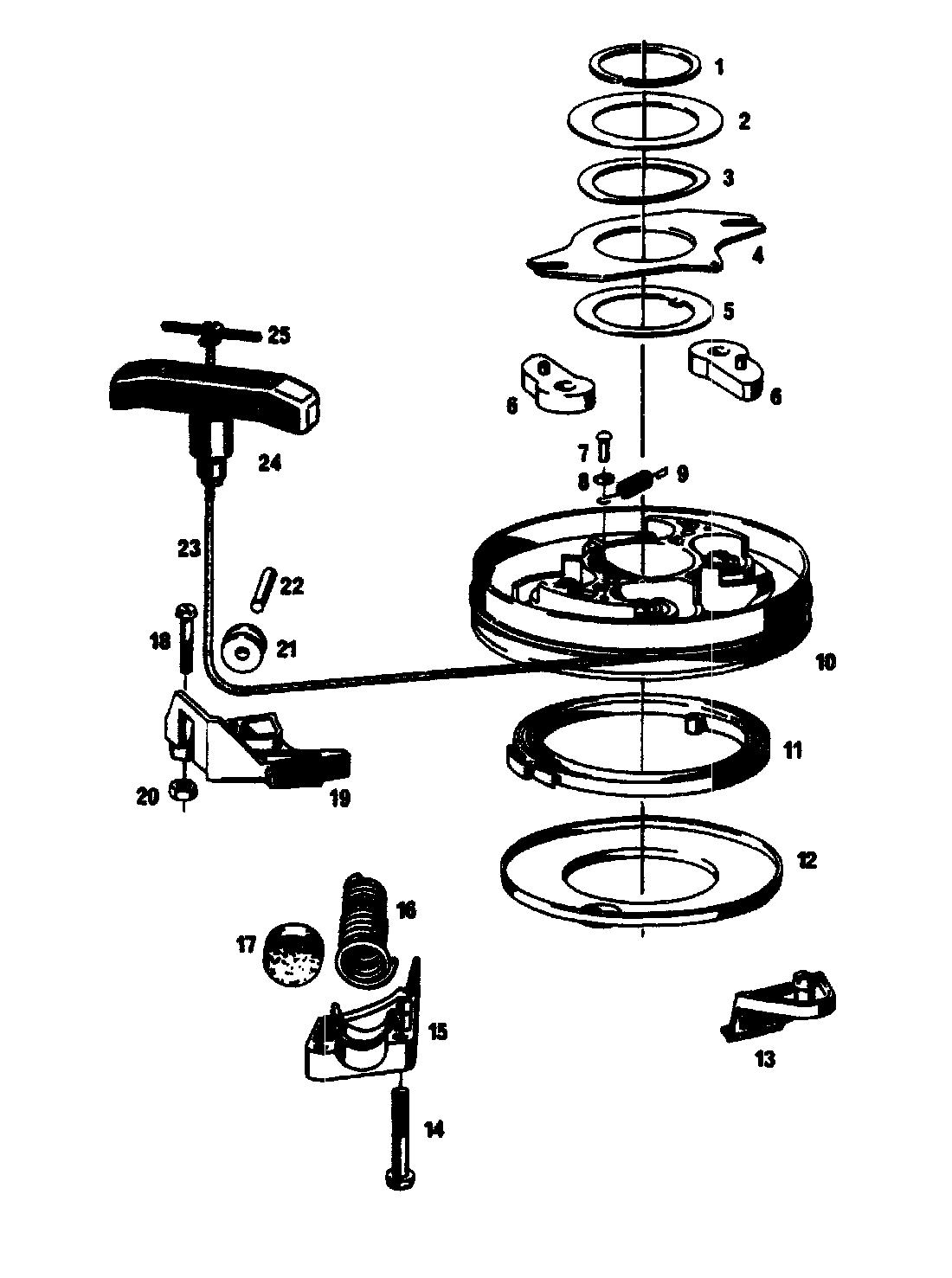 1
2
3
4
5
25
6
6
24
7
8
9
23
22
18
21
10
11
20
19
12
16
17
15
13
14