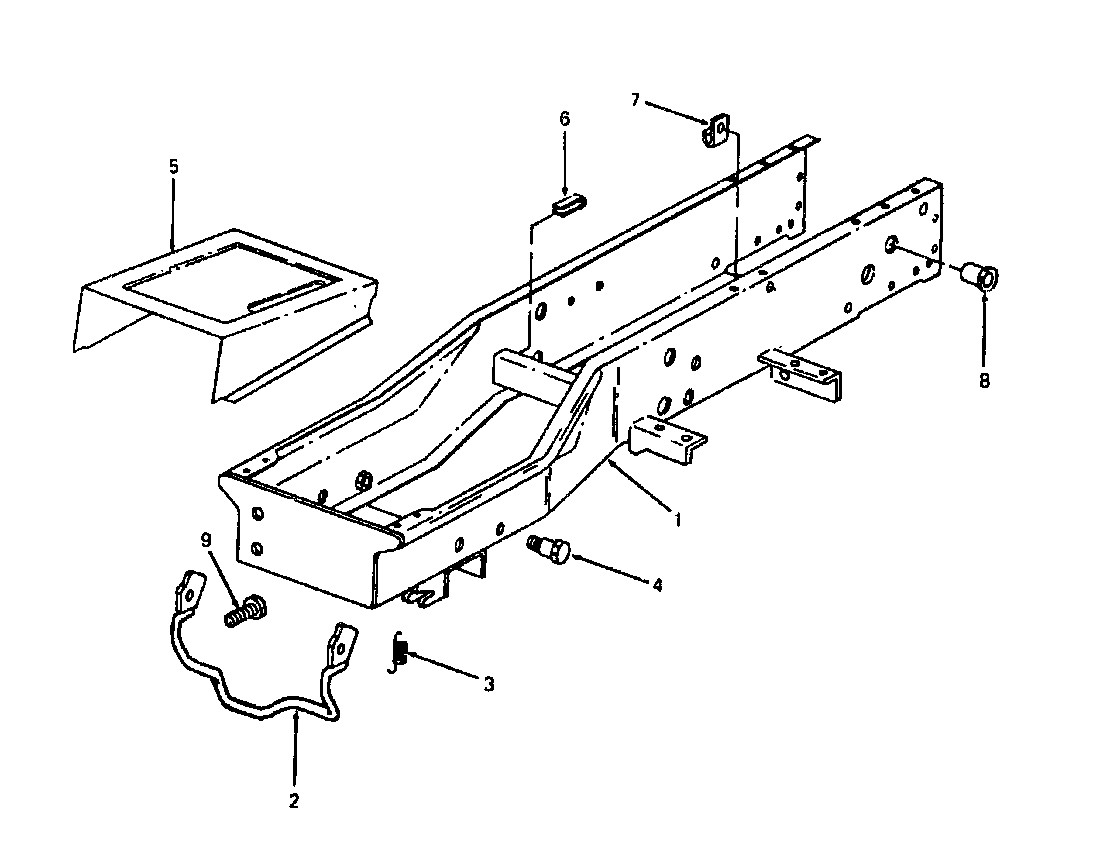 7
6
5
8
1
9
4
3
2