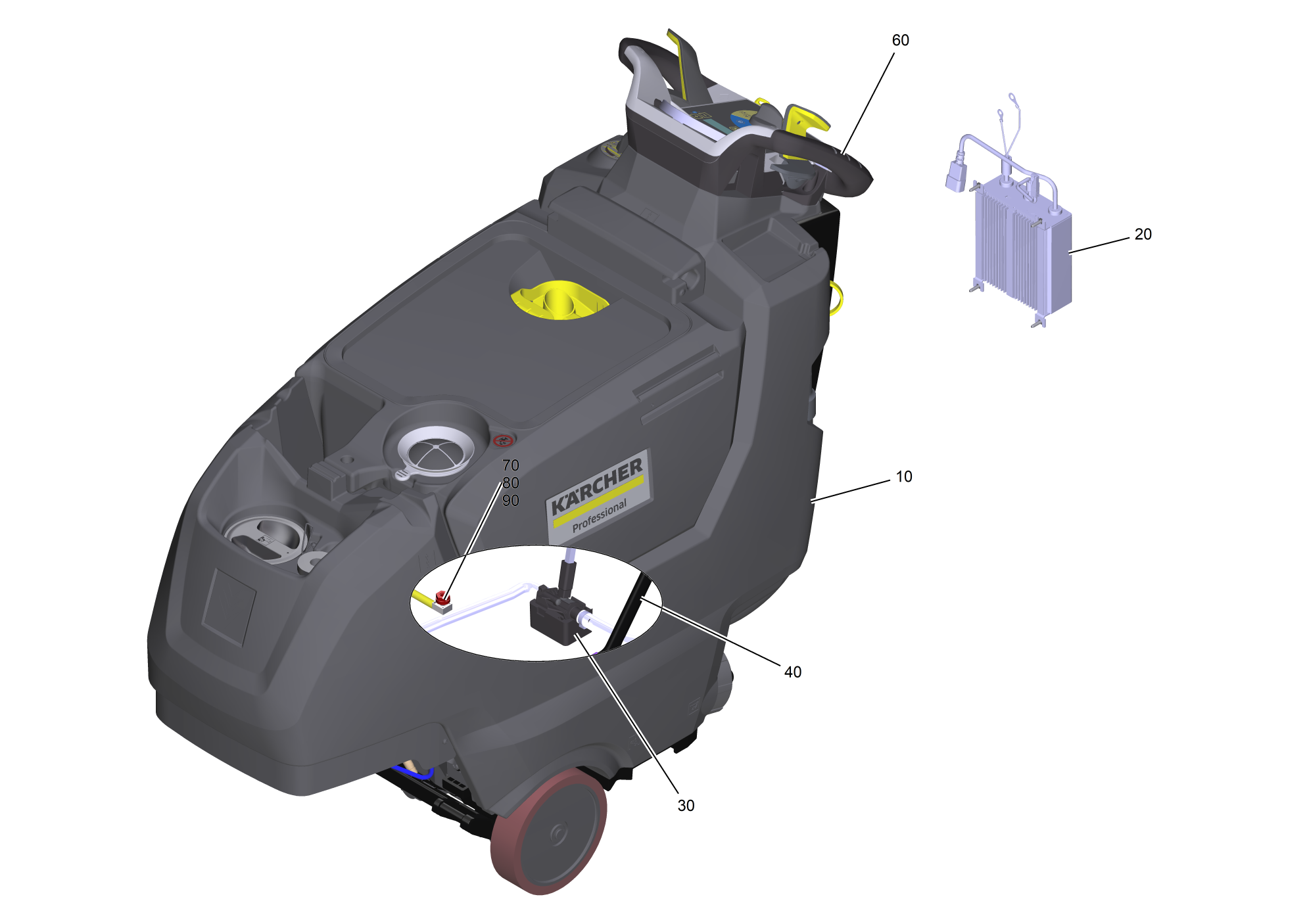 60
20
70
80
90
KÄRCHER
Professional
10
40
30