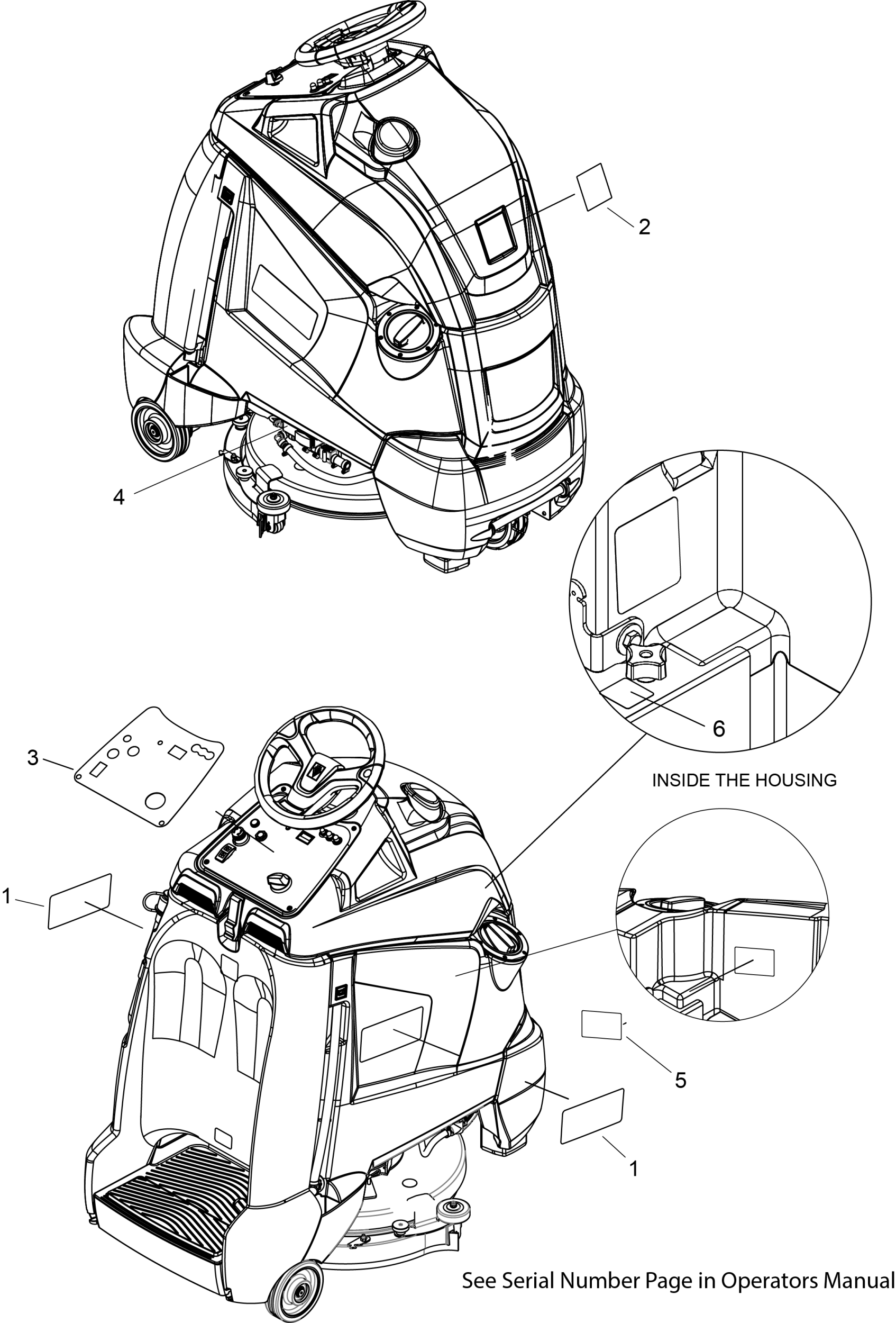 2

4

6

INSIDE THE HOUSING

3

1

5

1

See Serial Number Page in Operators Manual