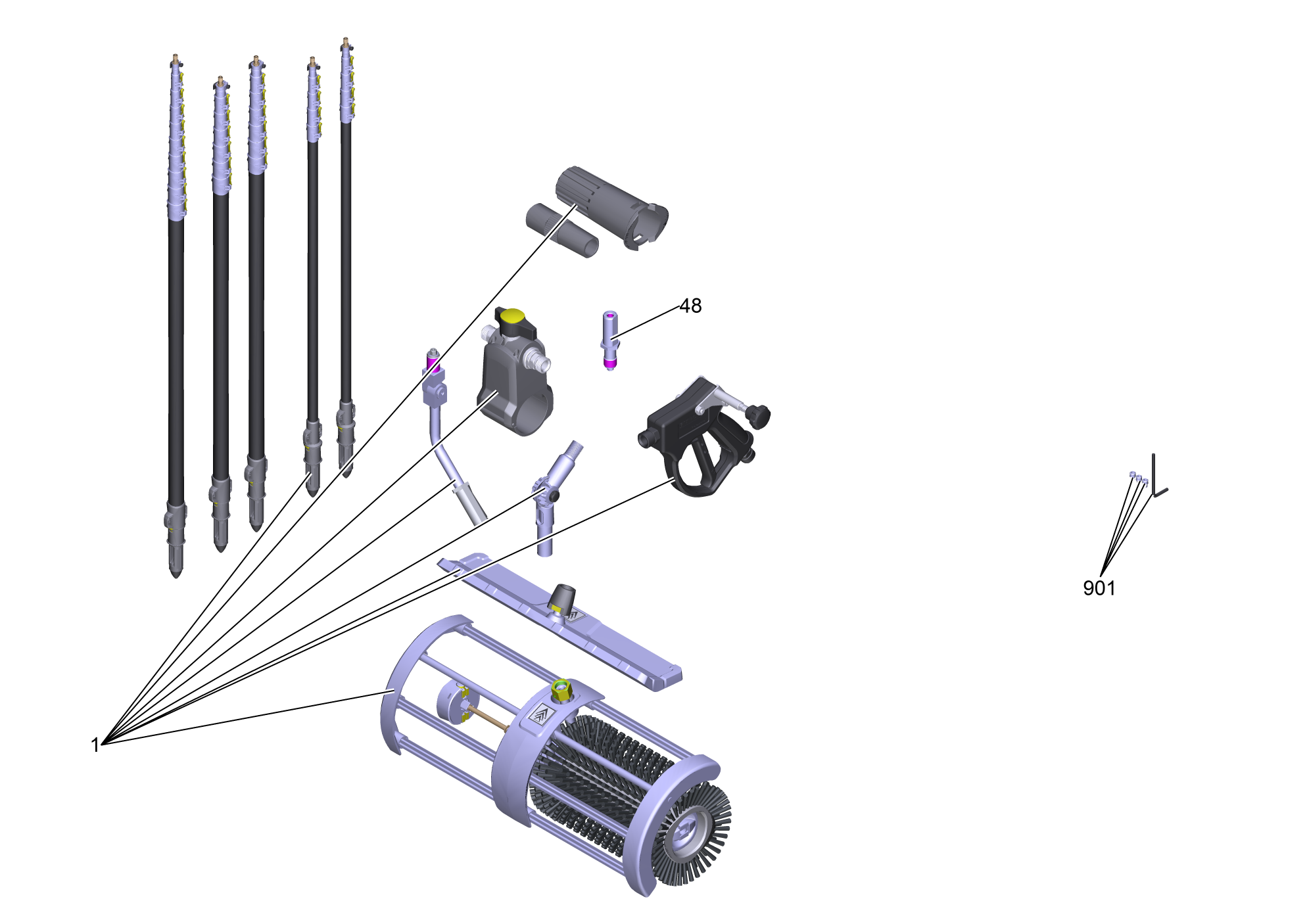 48

901

1