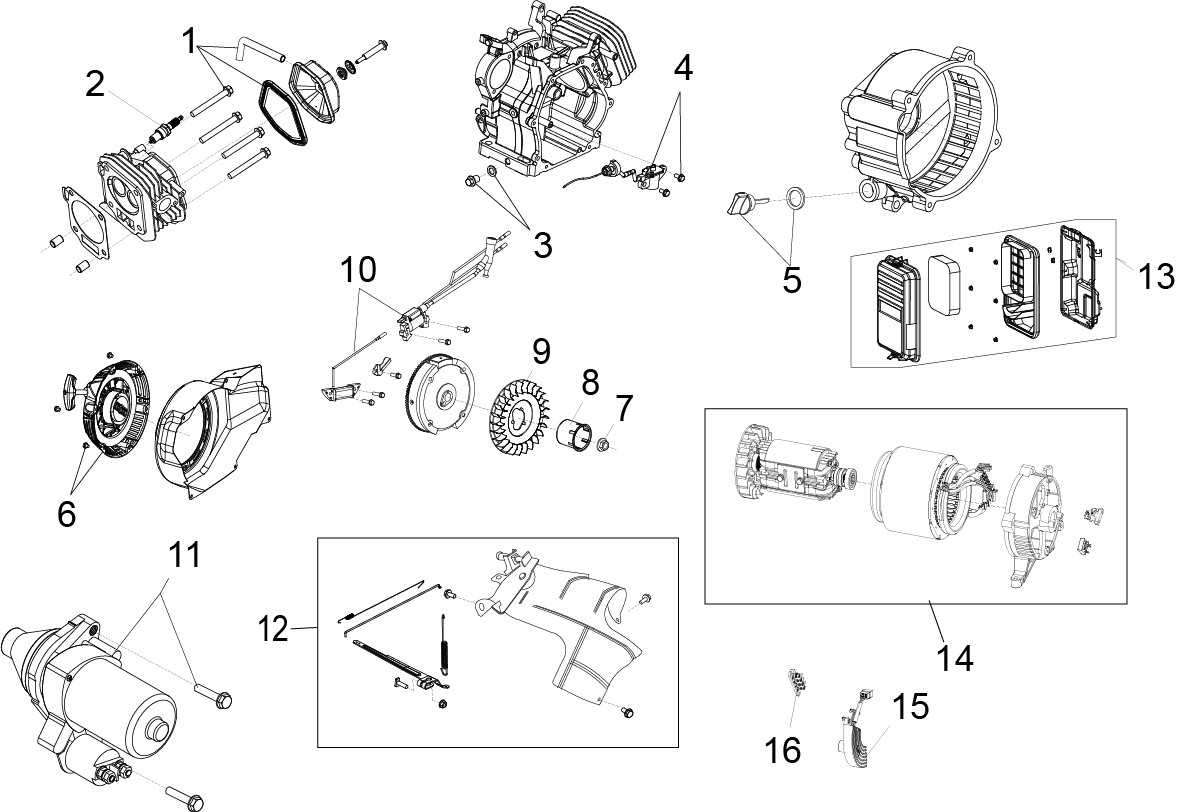 1
2
4
3
5
13
10
9
8
7
6
11
12
14
15
16