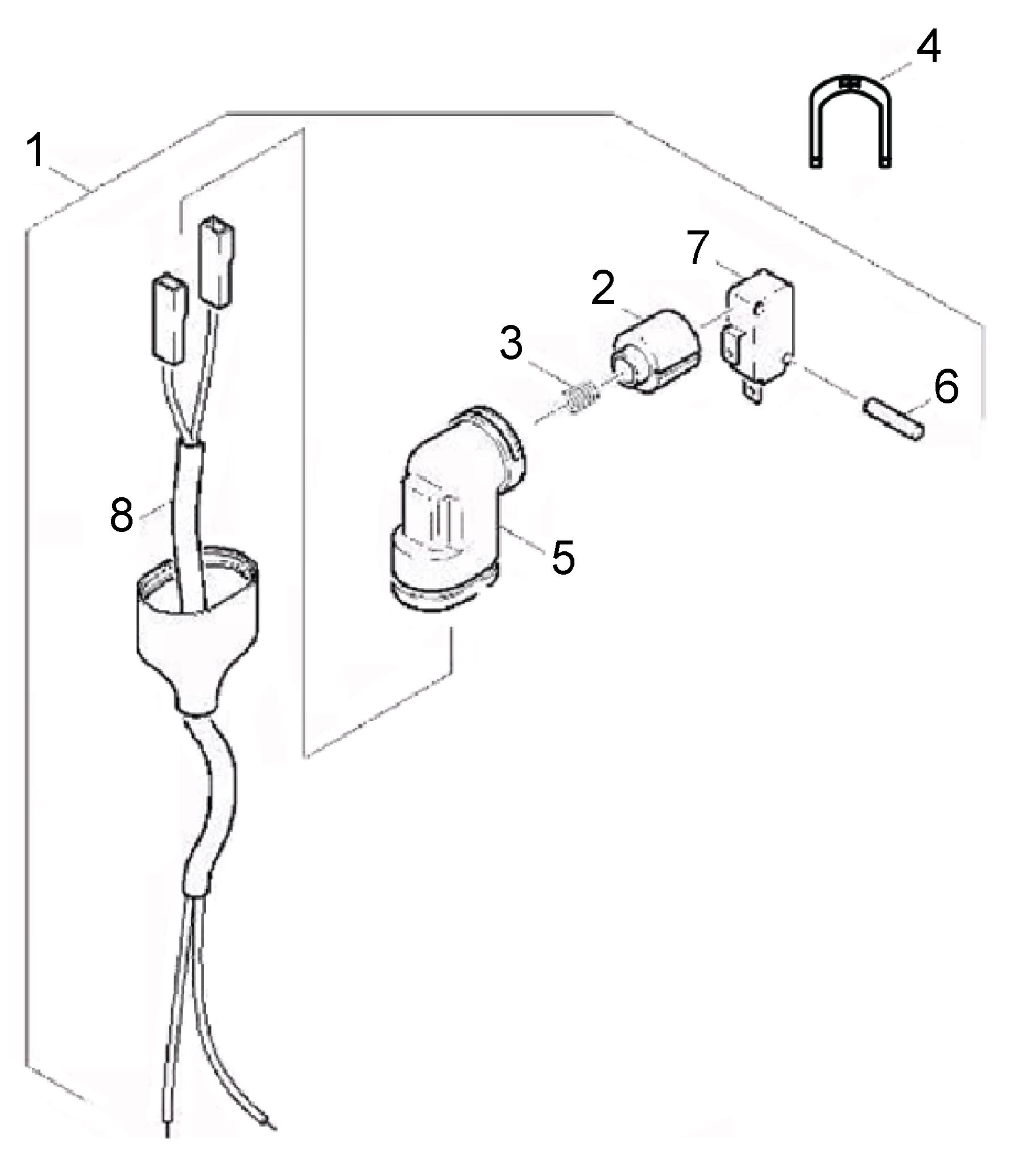 4
1
7
2
3
6
8
5