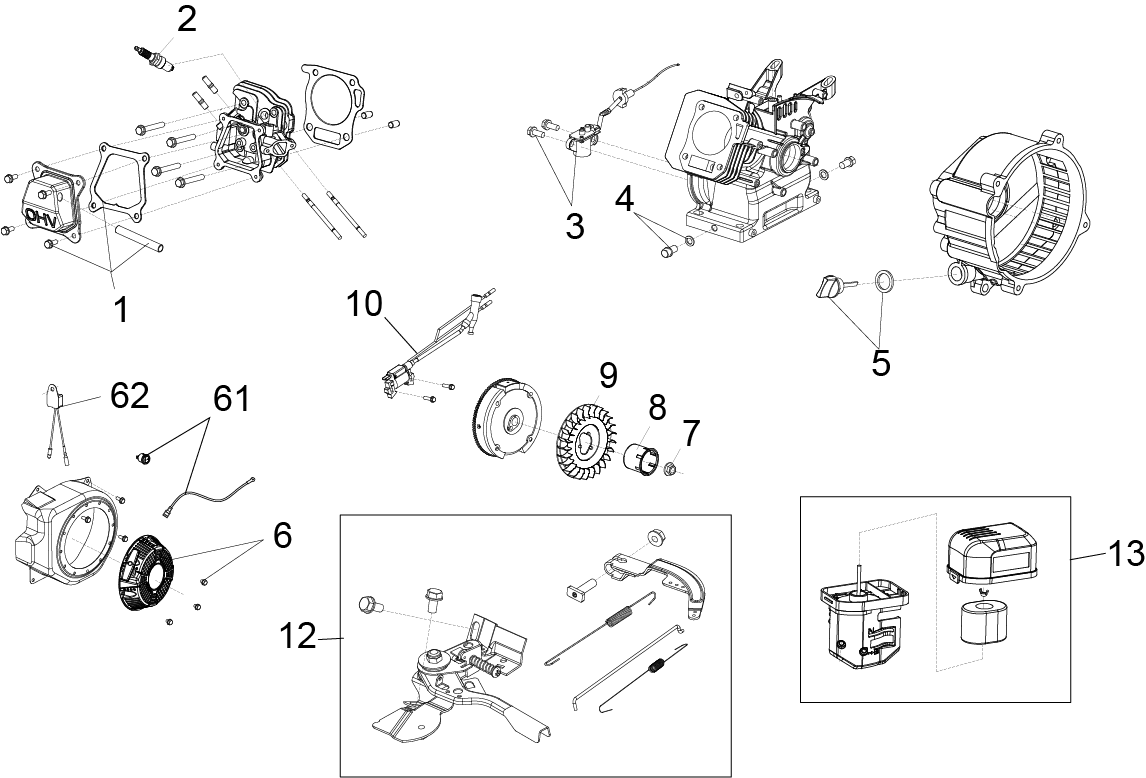 2
OHV
1
3
4
5
10
9
8
7
62
61
6
12
13