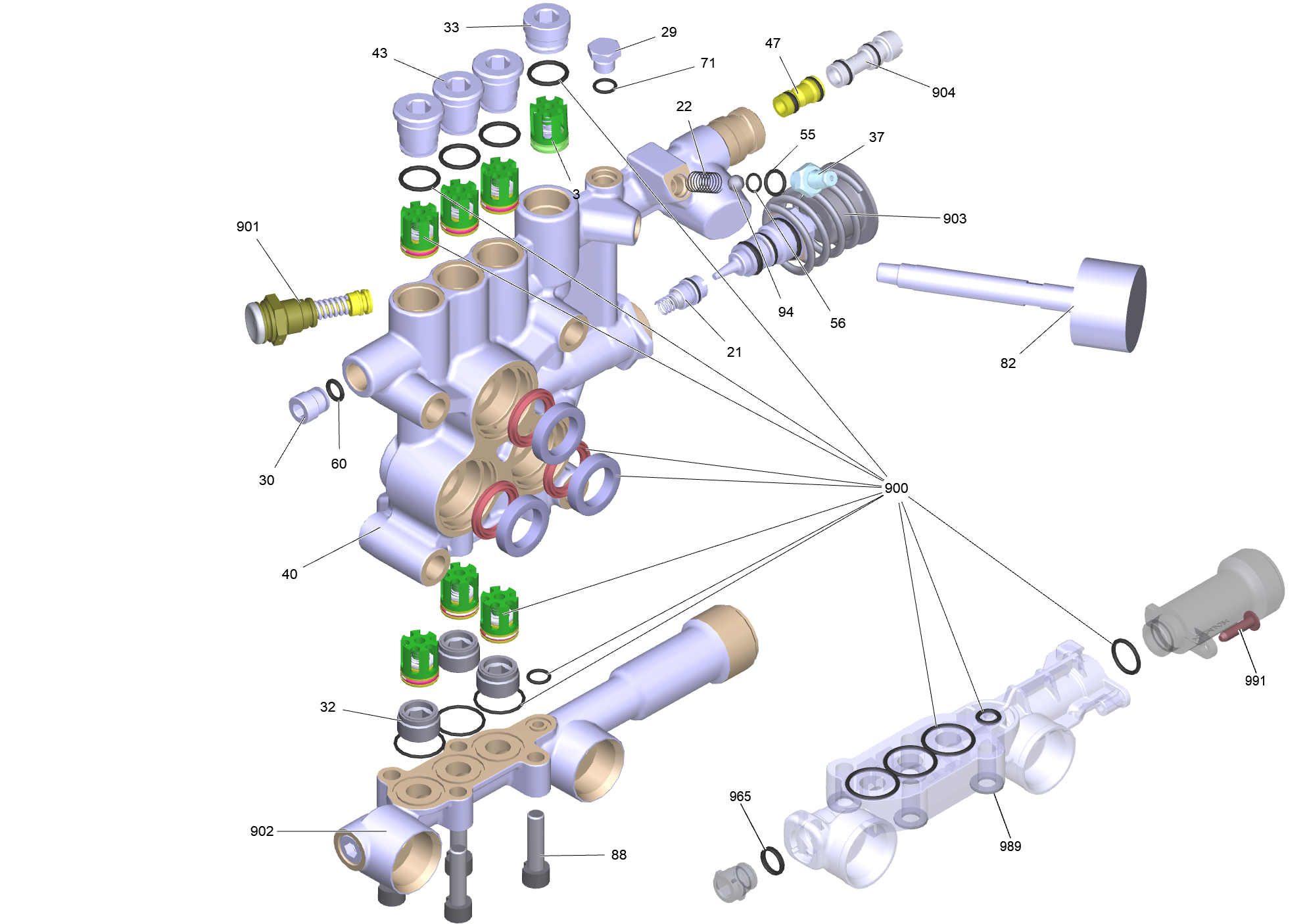 33
29
43
71
47
904
22
55
37
3
903
901
94
56
21
82
30
60
900
40
991
32
965
989
902
88