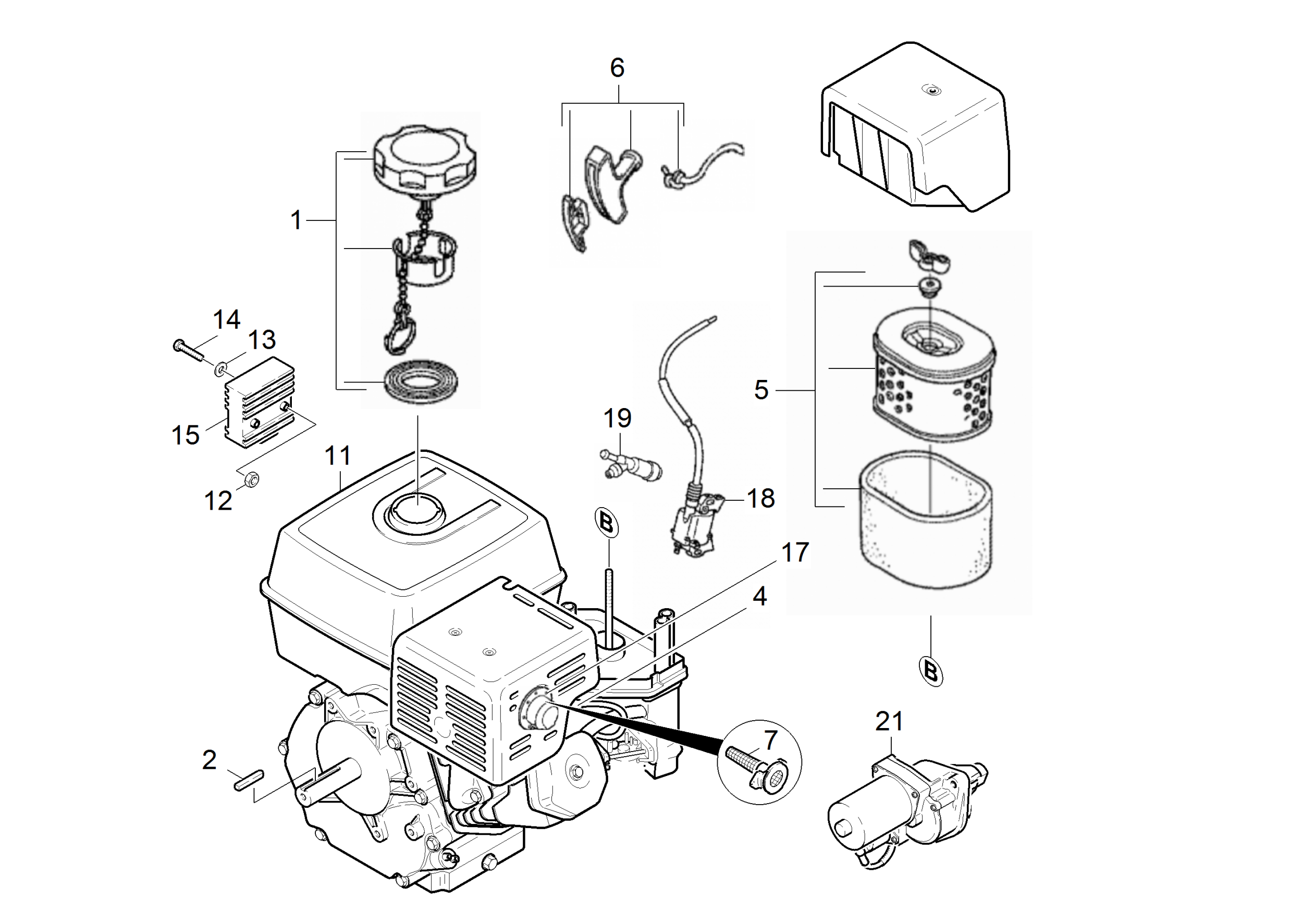 6
1
14
13
15
11
12
19
18
5
B
17
4
B
2
7
21