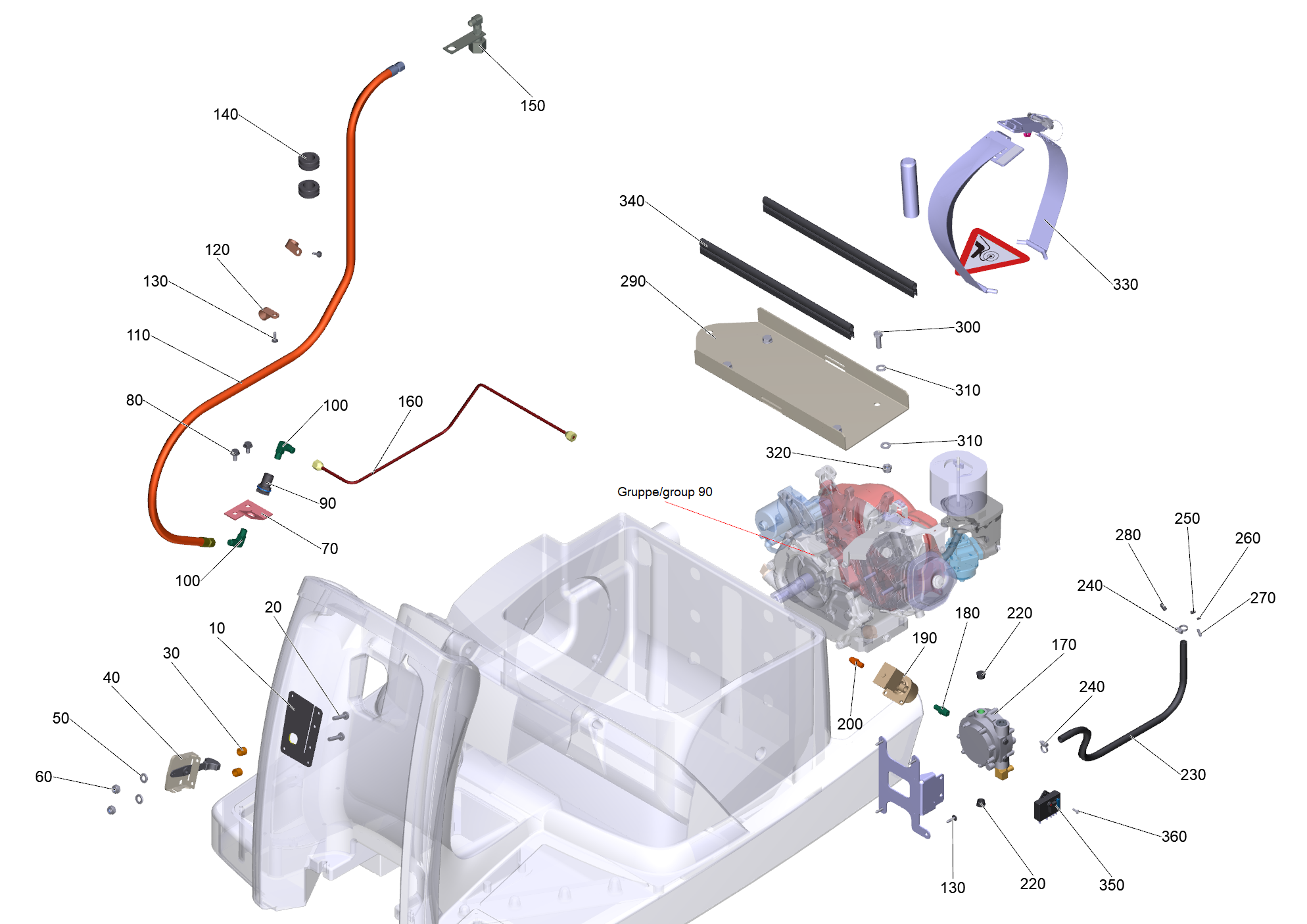 150
140
120
130
110
80
100
160
90
70
100
340
290
330
300
310
310
320
Gruppe/group 90
280
250
260
240
270
20
10
30
40
50
60
180
220
190
170
240
200
230
360
130
220
350