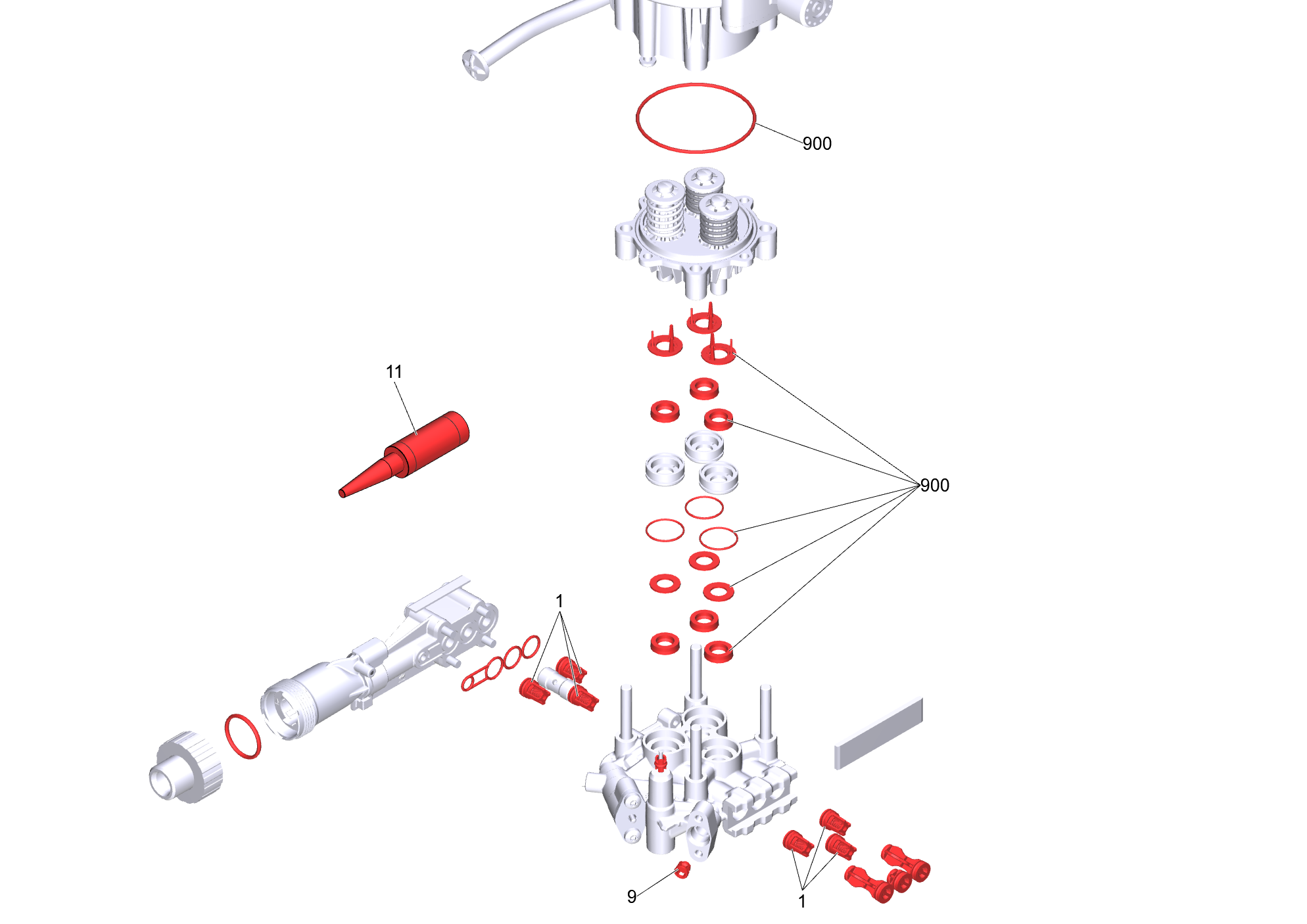 900

11

900

1

9

1