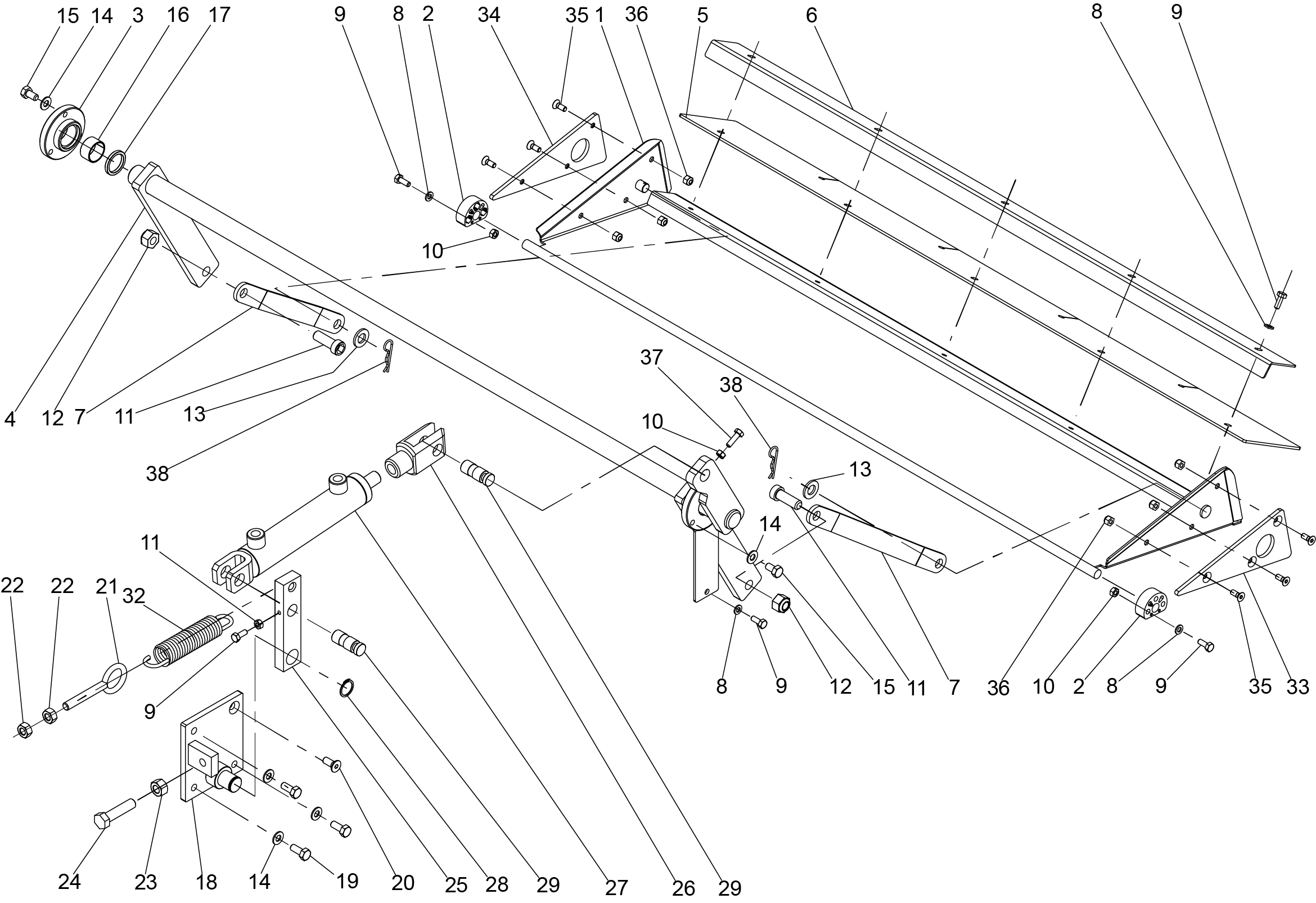 15 14 3 16 17 9 8 2 34 35 1 36 5 6 8 9

10

4 12 7 11 13

38

37 38 10 13 14

11

22 22 21 32

9

8 9 12 15 11 7 36 10 2 8 9 35 33

24 23 18 14 19 20 25 28 29 27 26 29