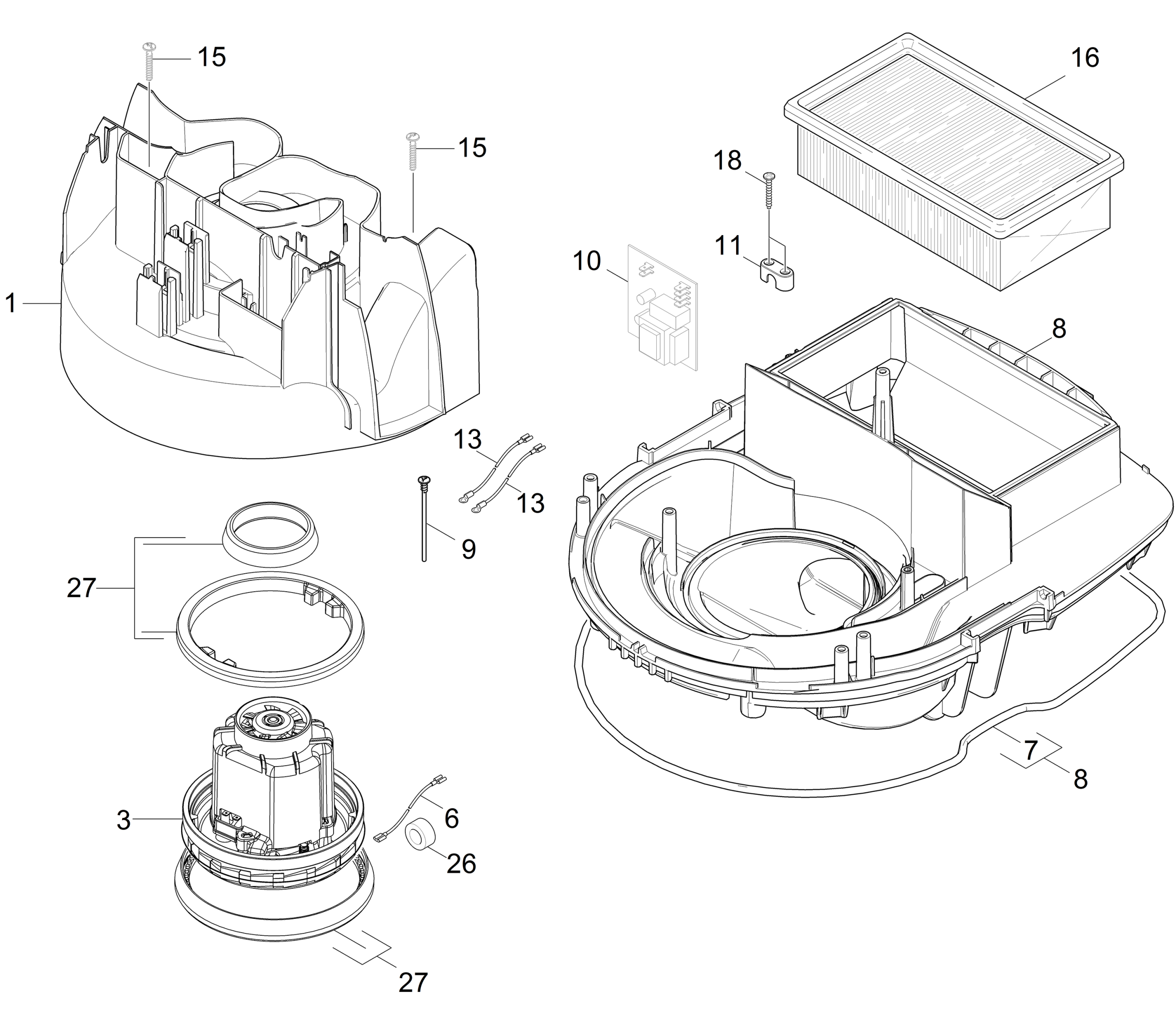 15
16
15
18
11
10
1
8
13
13
9
27
7
8
3
6
26
27