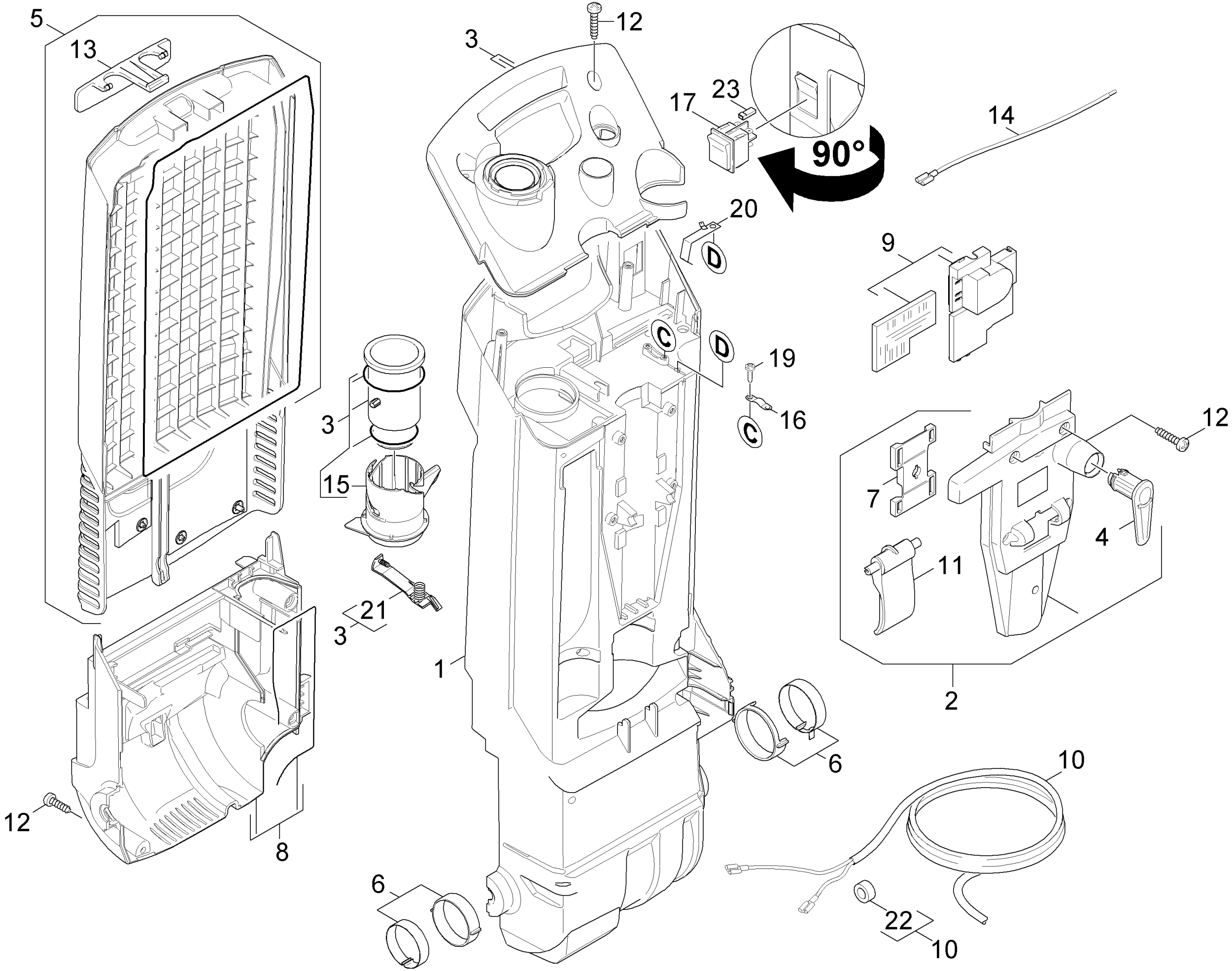 5
13
3
12
23
17
90°
14
20
D
9
C
D
19
16
C
3
15
12
7
4
11
21
3
1
2
6
10
12
8
6
22
10