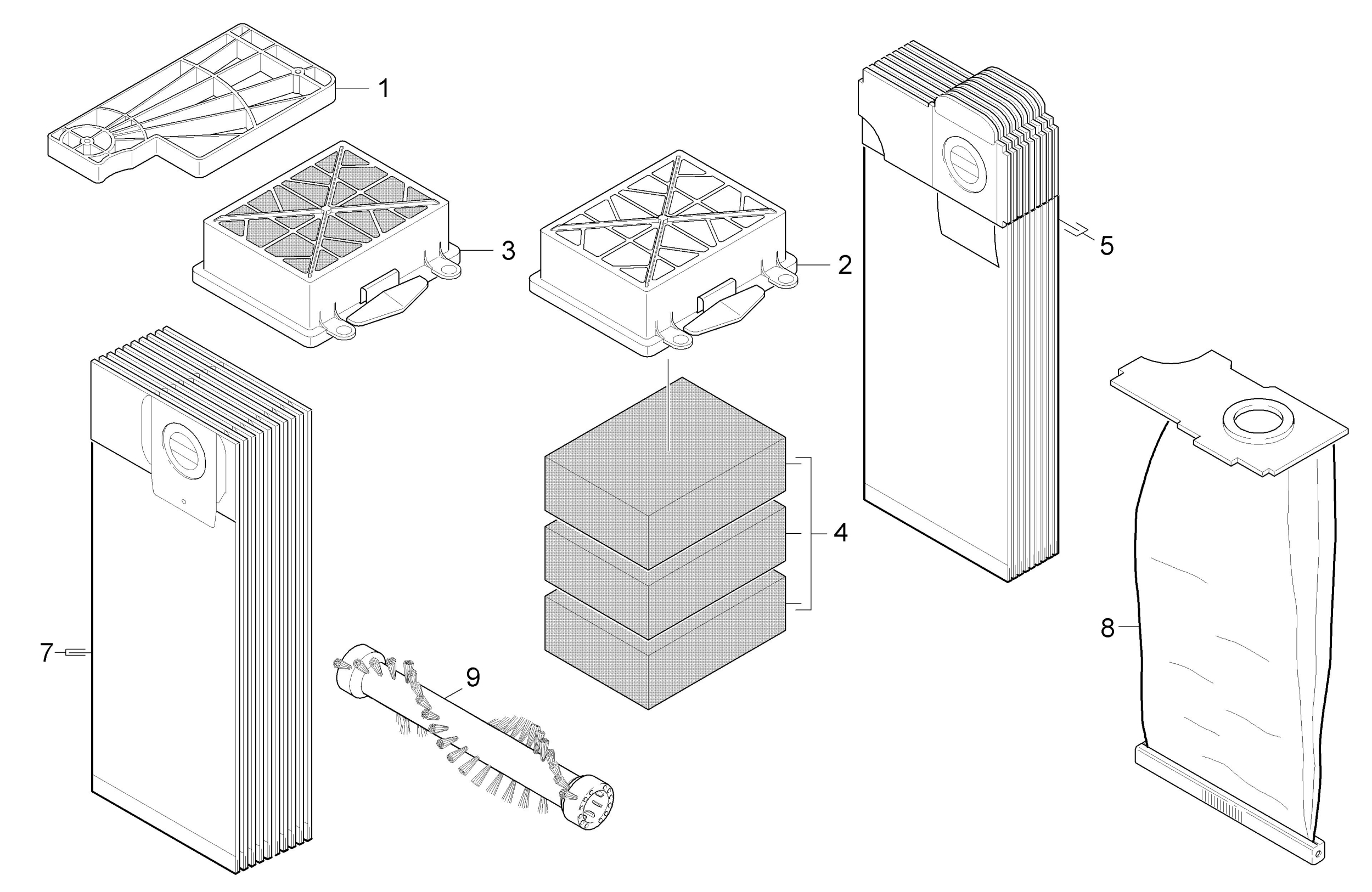 1
3
2
5
4
7
9
8