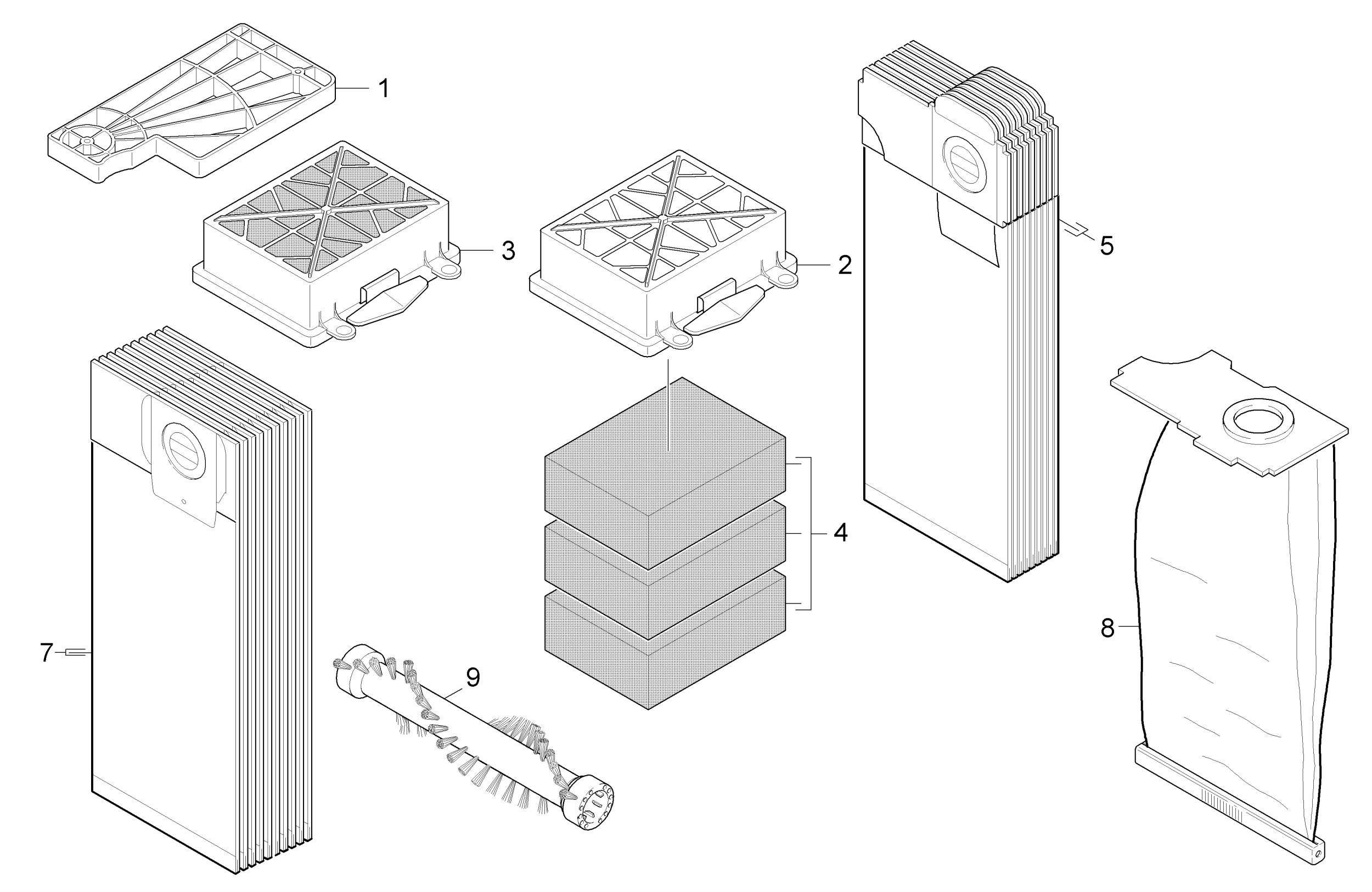 1
3
2
5
4
7
9
8