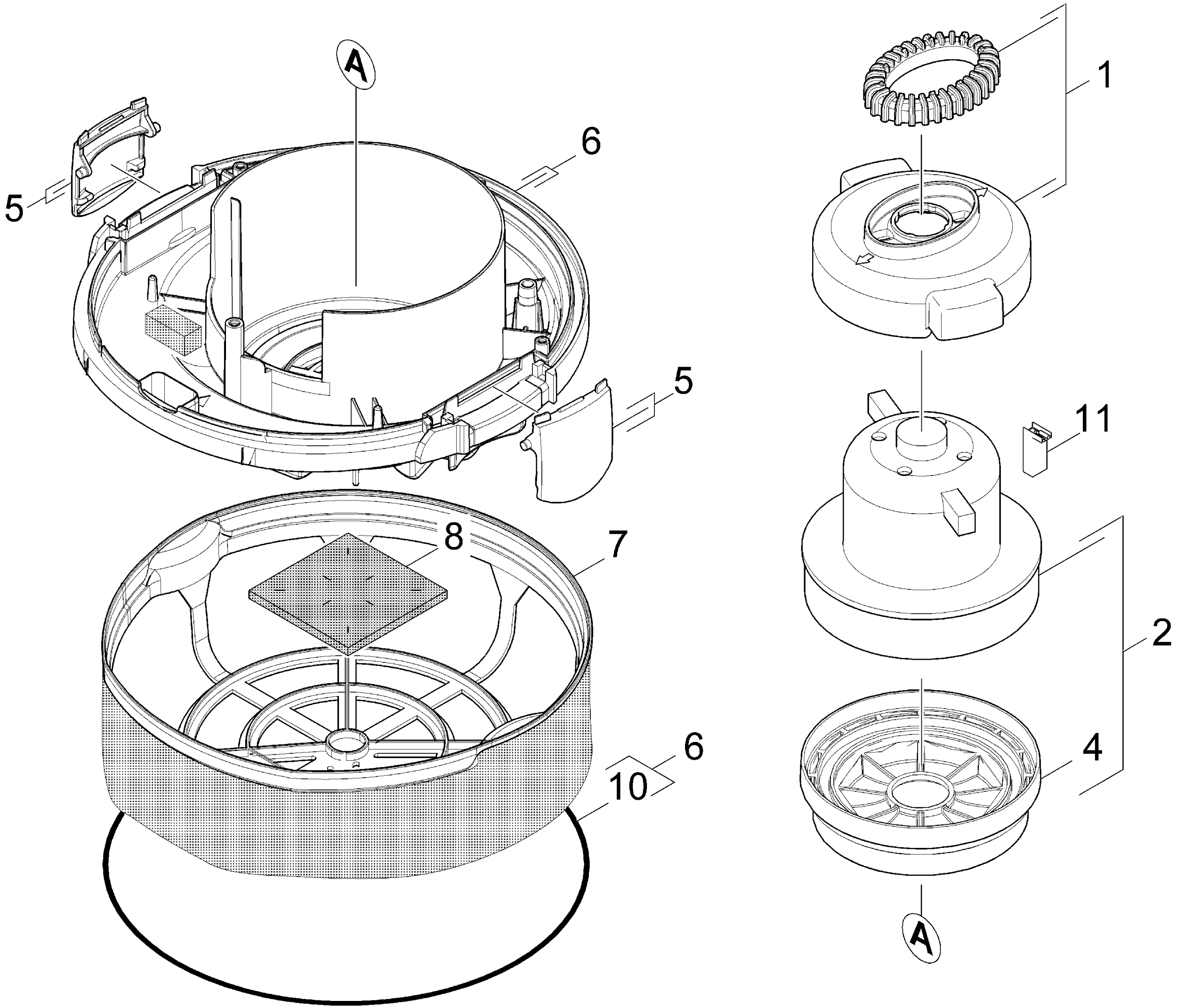 A
1
6
5
5
11
8
7
2
6
10
4
A