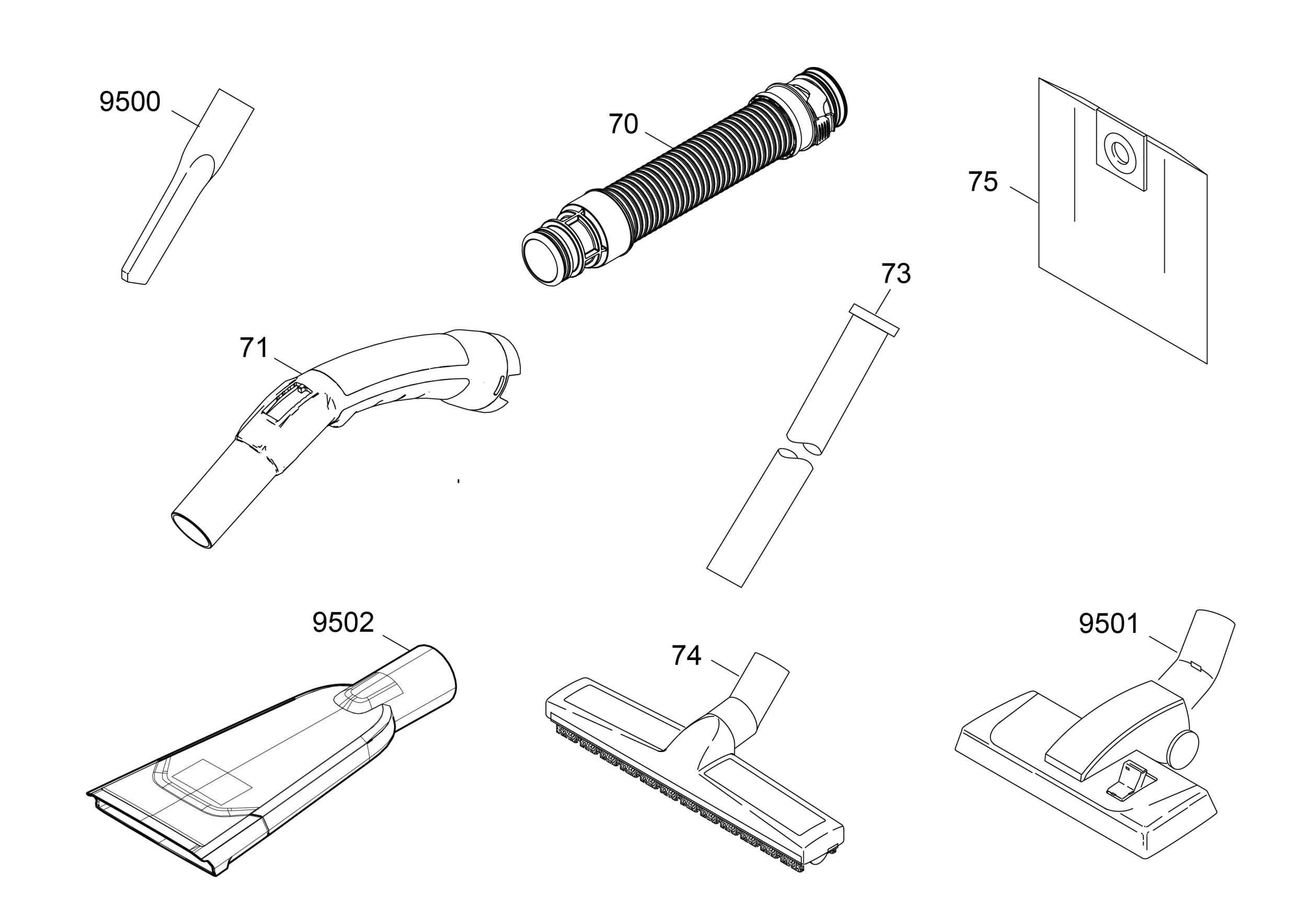 9500

70

75

73

71

9502

74

9501