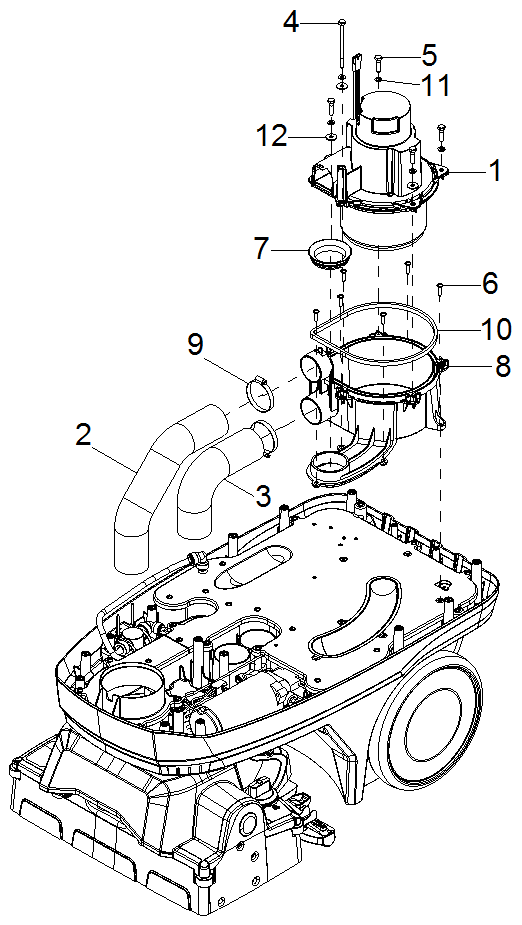 4
5
11
12
1
7
6
10
9
8
2
3