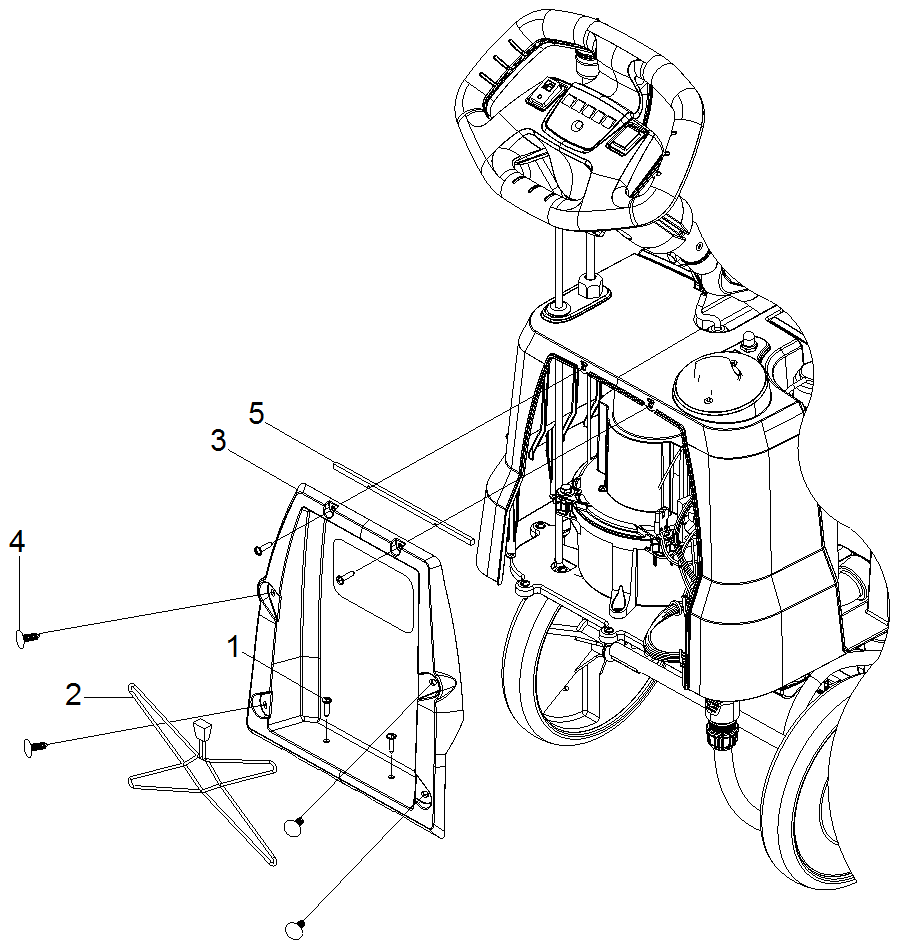 5
3
4
1
2