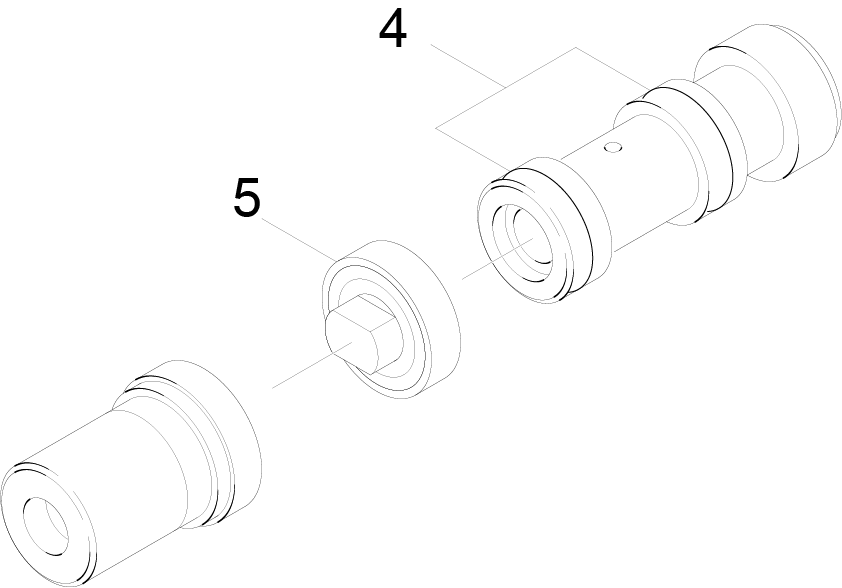 4

5