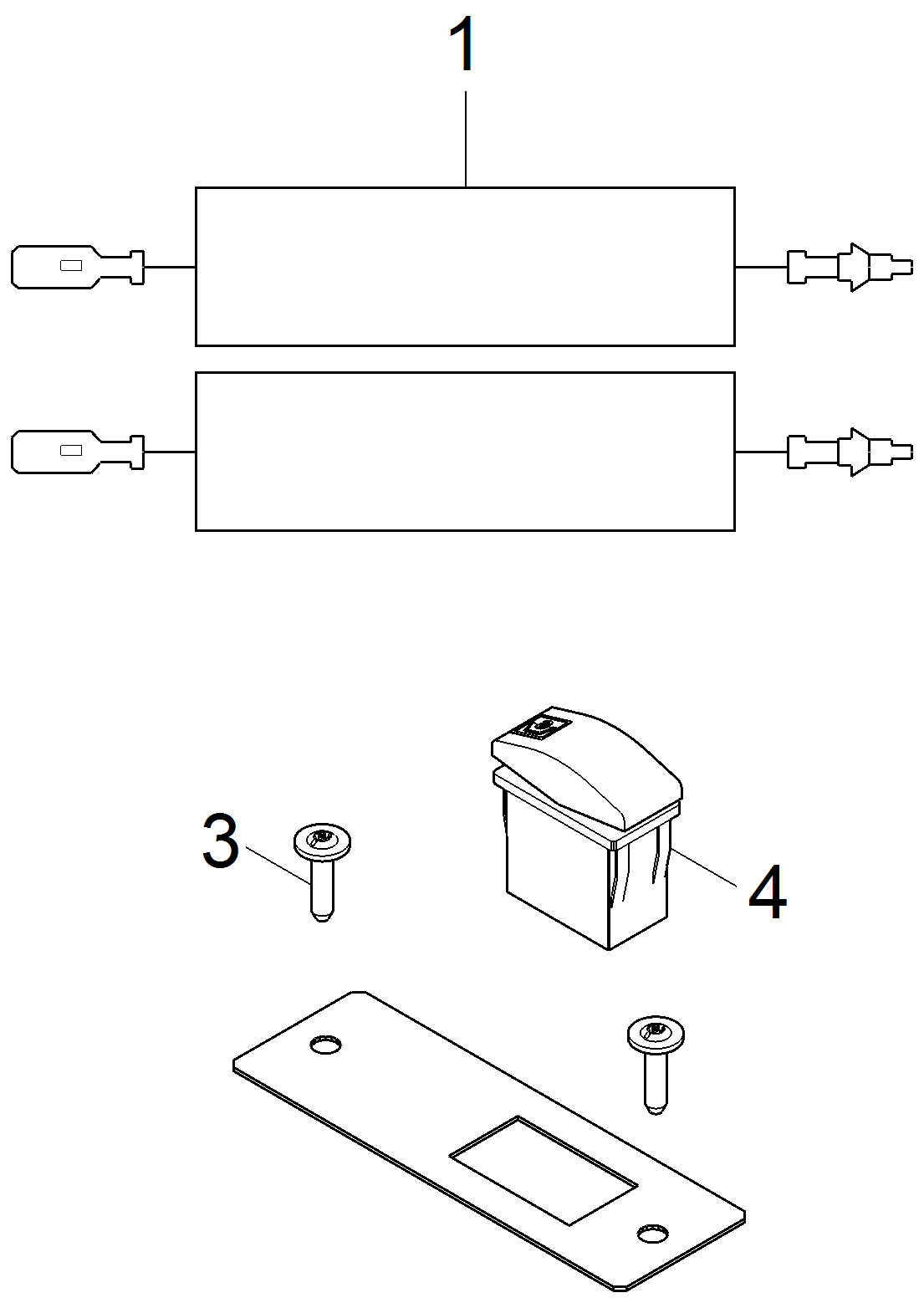 1

3

4